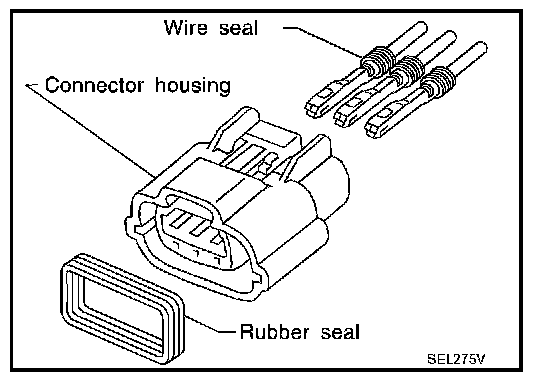 Wire seal

Connector housing

Rubber seal

SEL275V