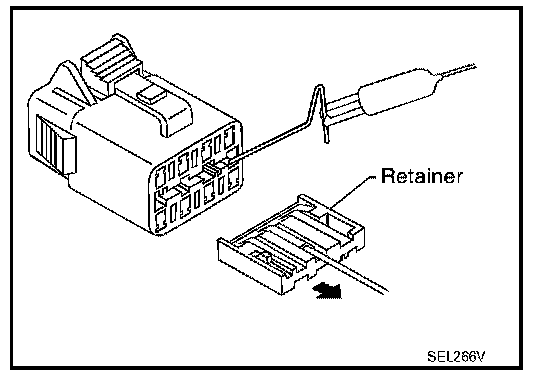 Retainer

SEL266V