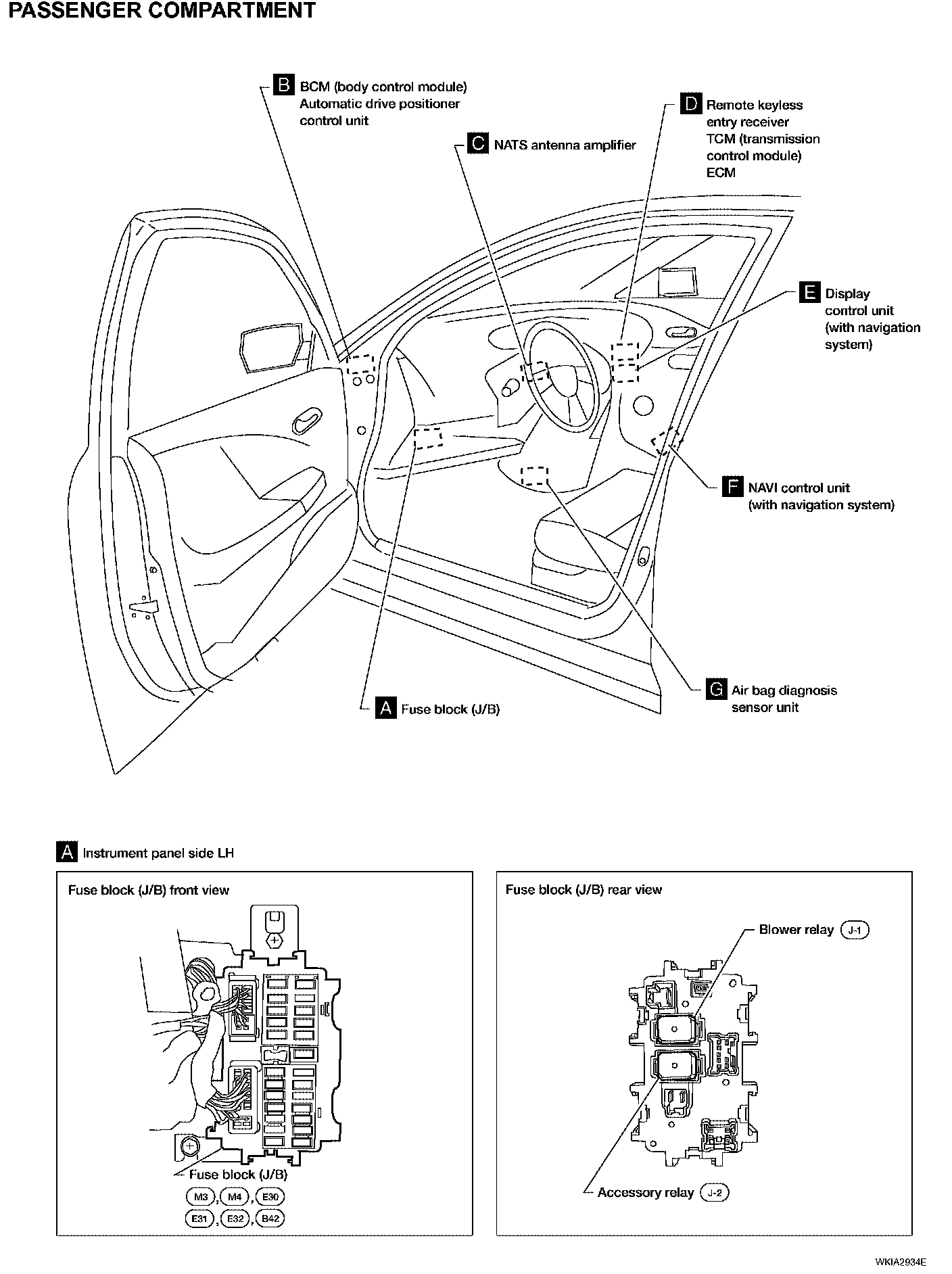 PASSENGER COMPARTMENT

B BCM (body control module)
Automatic drive positioner control unit

C NATS antenna amplifier

D Remote keyless entry receiver
TCM (transmission control module)
ECM

E Display control unit (with navigation system)

F NAVI control unit (with navigation system)

G Air bag diagnosis sensor unit

A Fuse block (J/B)

A Instrument panel side LH

Fuse block (J/B) front view

Fuse block (J/B)
M3, M4, E30
E31, E32, B42

Fuse block (J/B) rear view

Blower relay J-1

Accessory relay J-2

WKIA2934E