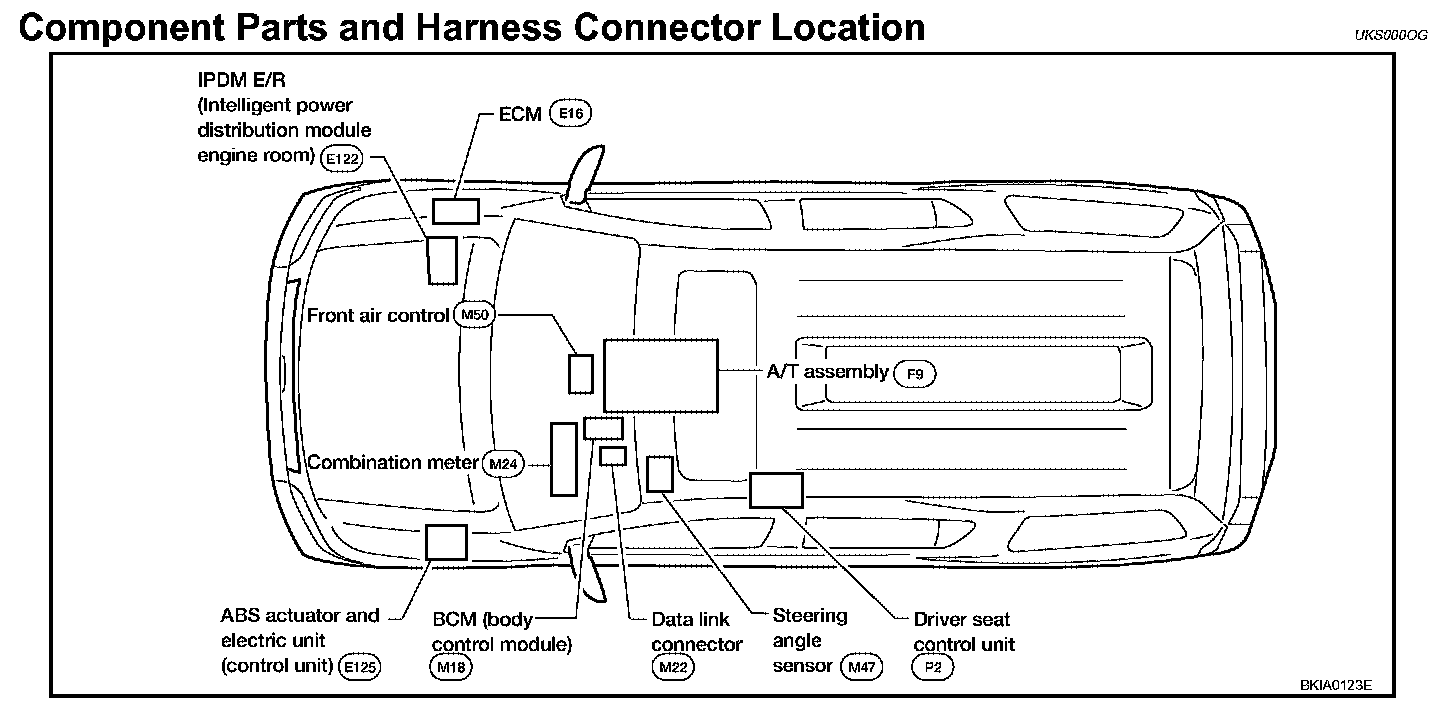 Component Parts and Harness Connector Location

UKS000OG

IPDM E/R (Intelligent power distribution module engine room) E122

ECM E16

Front air control M50

A/T assembly F9

Combination meter M24

ABS actuator and electric unit (control unit) E125

BCM (body control module) M18

Data link connector M22

Steering angle sensor M47

Driver seat control unit P2

BKIA0123E