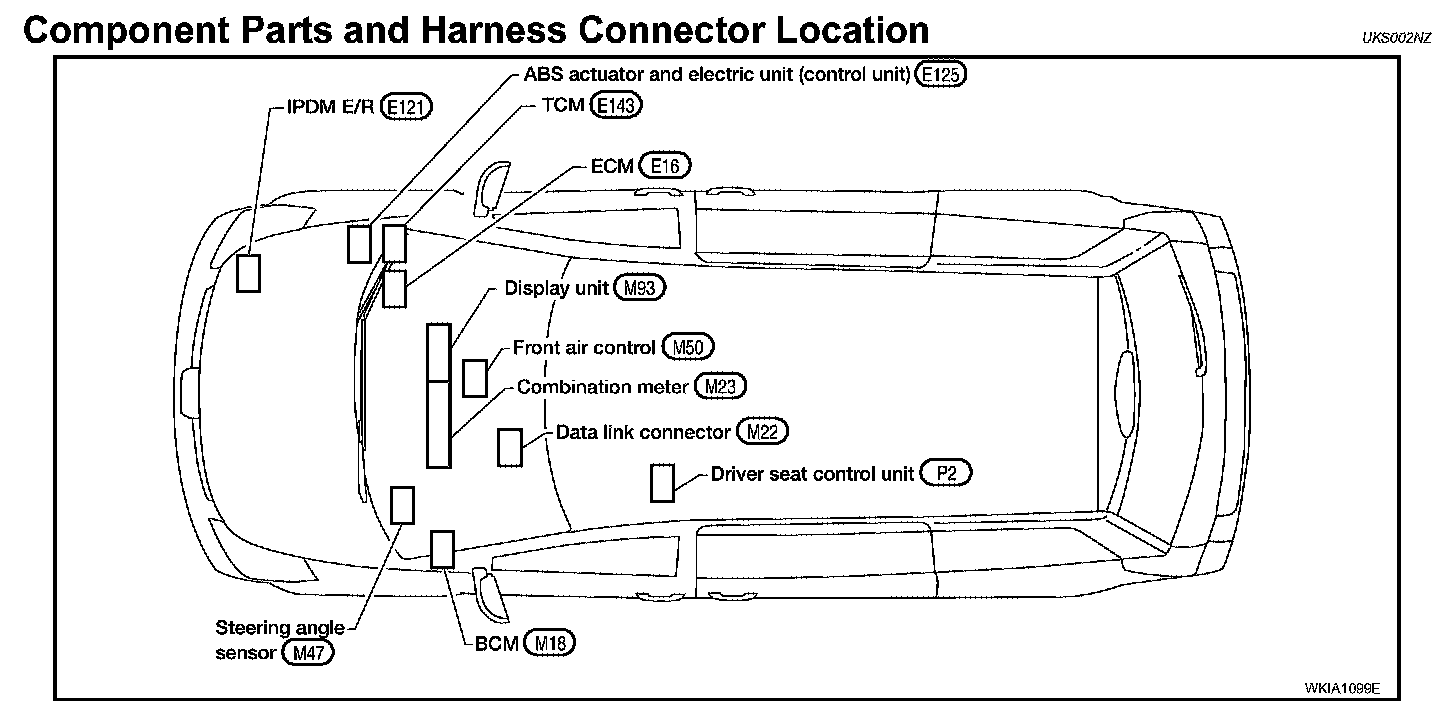 Component Parts and Harness Connector Location

UKS002NZ

ABS actuator and electric unit (control unit) E125

IPDM E/R E121

TCM E143

ECM E16

Display unit M93

Front air control M50

Combination meter M23

Data link connector M22

Driver seat control unit P2

Steering angle sensor M47

BCM M18

WKIA1099E