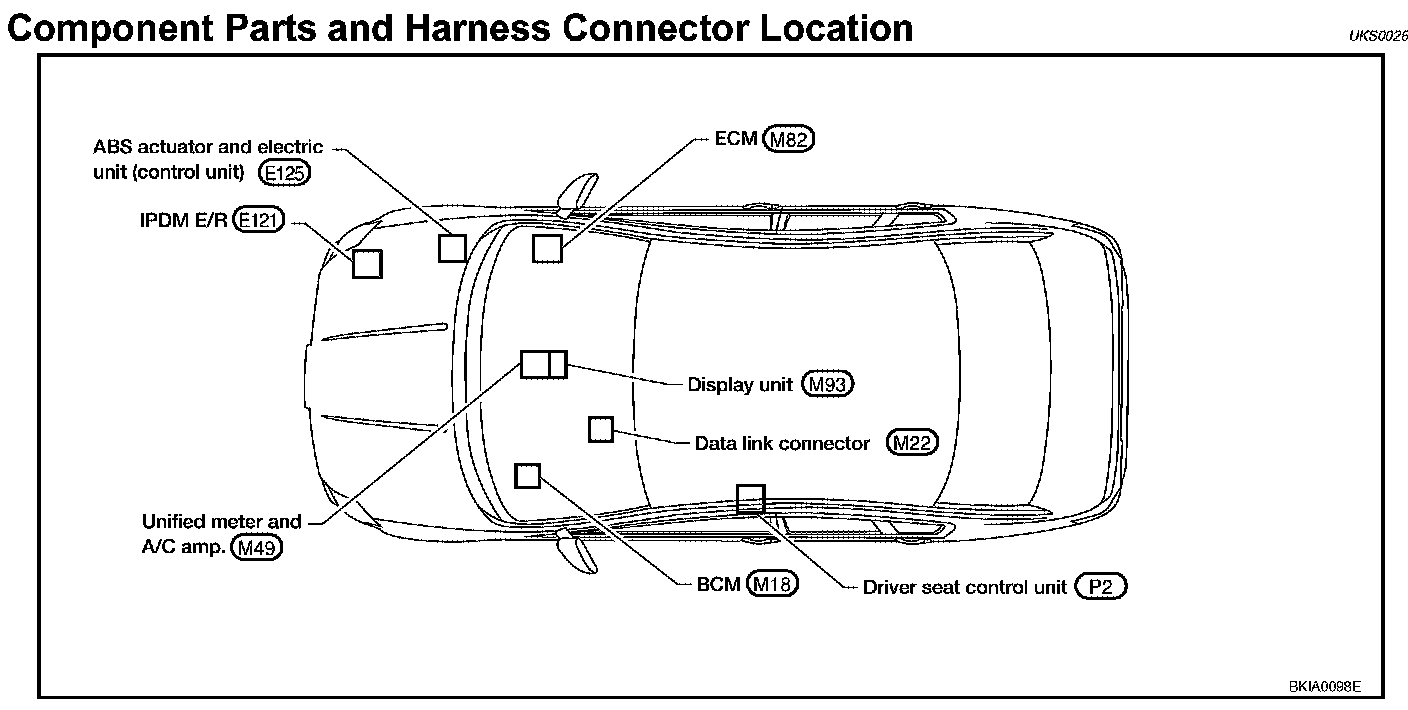 Component Parts and Harness Connector Location

UKS0026

ABS actuator and electric unit (control unit) E125

IPDM E/R E121

ECM M82

Display unit M93

Data link connector M22

Unified meter and A/C amp. M49

BCM M18

Driver seat control unit P2

BKIA0098E