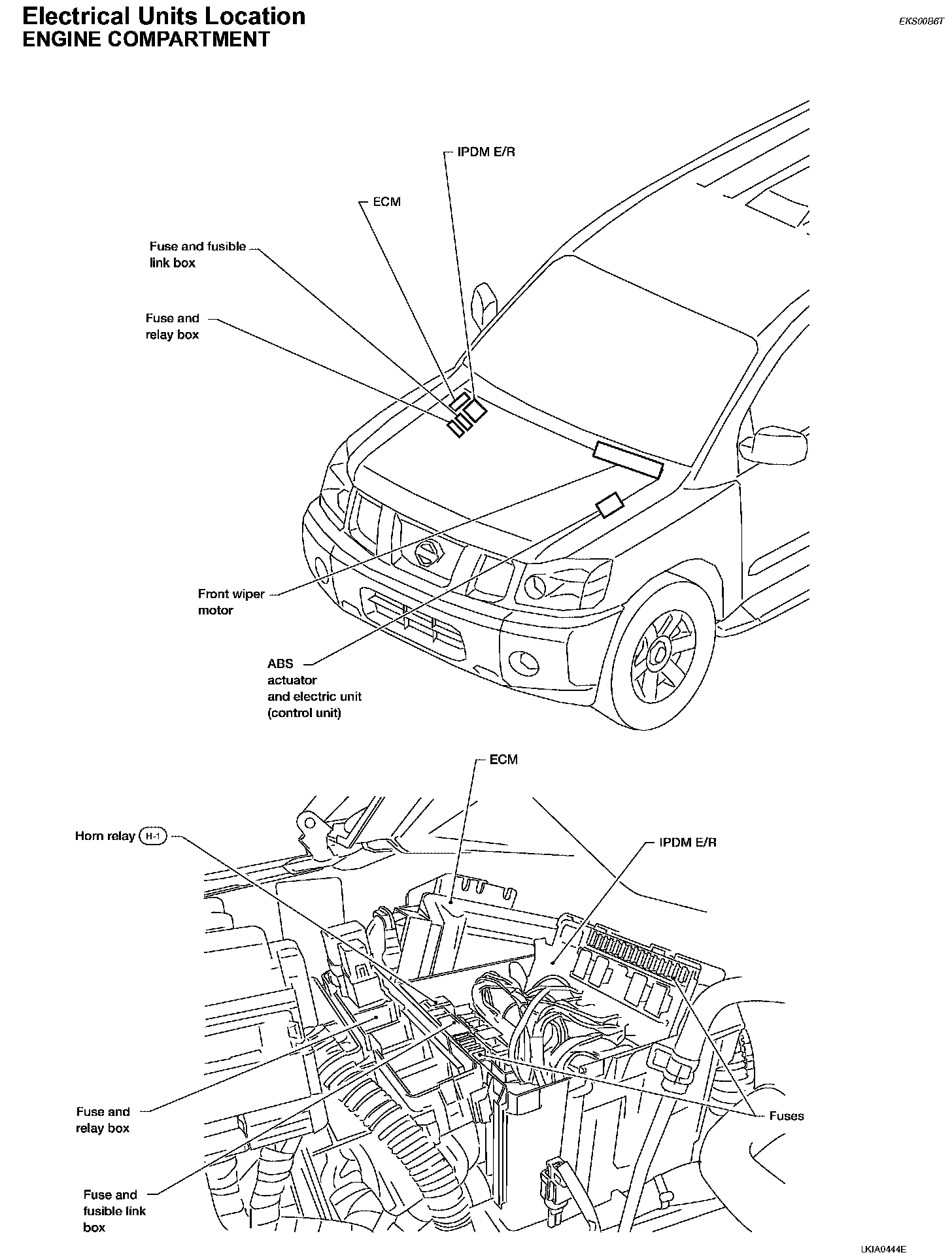 Electrical Units Location
ENGINE COMPARTMENT

EKS00B6T

IPDM E/R

ECM

Fuse and fusible link box

Fuse and relay box

Front wiper motor

ABS actuator and electric unit (control unit)

ECM

Horn relay H-1

IPDM E/R

Fuse and relay box

Fuses

Fuse and fusible link box

LKIA0444E