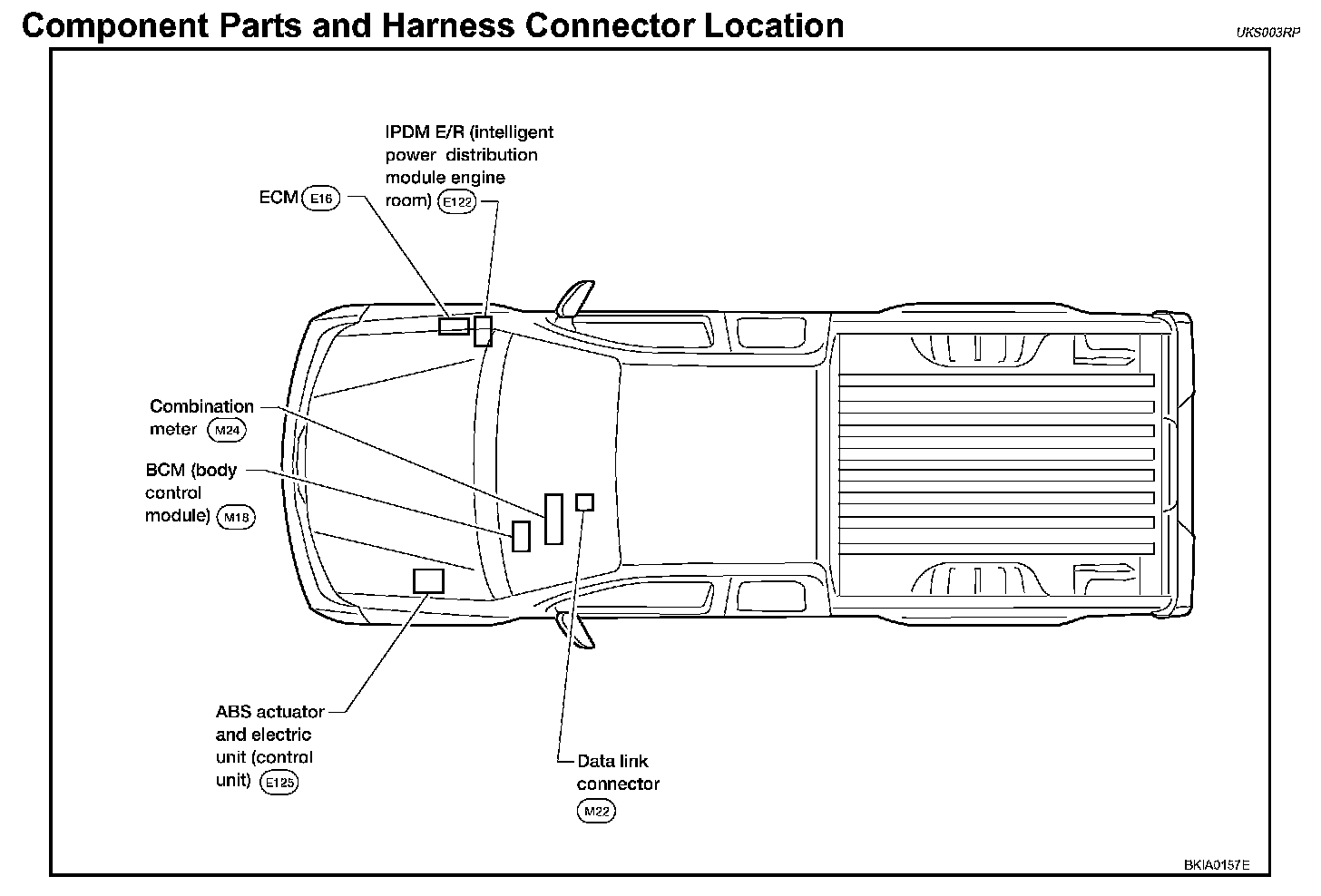 Component Parts and Harness Connector Location

UKS003RP

IPDM E/R (intelligent power distribution module engine room) E122

ECM E16

Combination meter M24

BCM (body control module) M18

ABS actuator and electric unit (control unit) E125

Data link connector M22

BKIA0157E