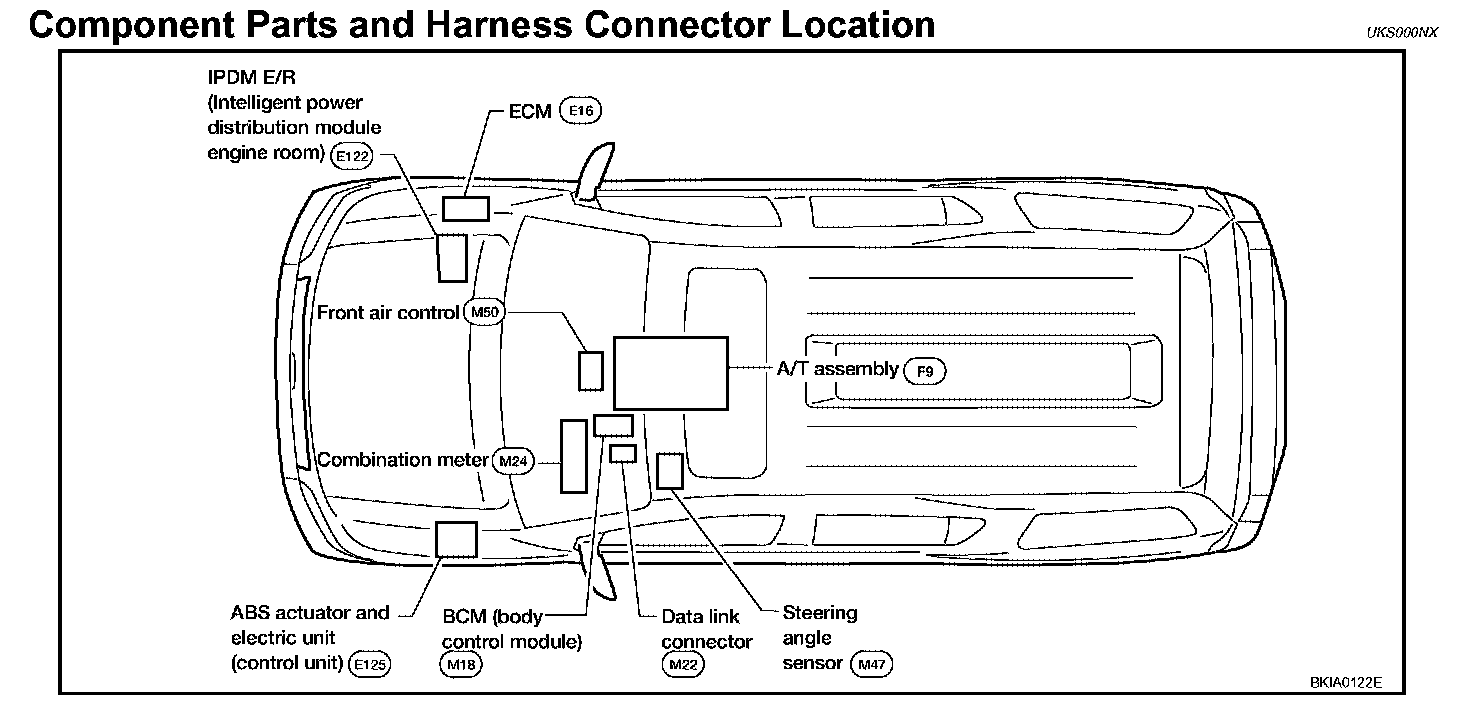 Component Parts and Harness Connector Location

UKS000NX

IPDM E/R
(Intelligent power distribution module engine room) E122

ECM E16

Front air control M50

A/T assembly F9

Combination meter M24

ABS actuator and electric unit (control unit) E125

BCM (body control module) M18

Data link connector M22

Steering angle sensor M47

BKIA0122E