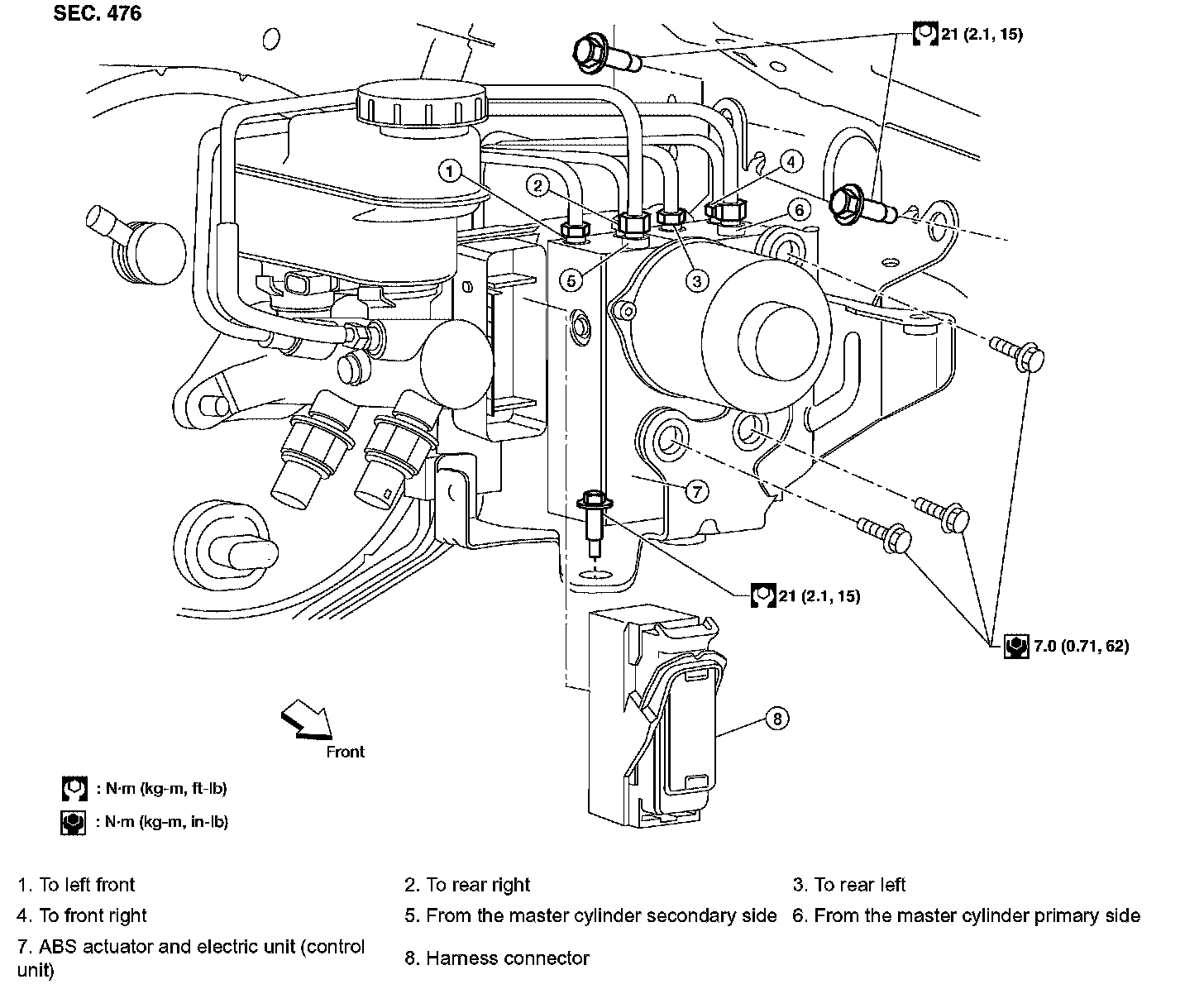 SEC. 476

21 (2.1, 15)

1
2
4
6
5
3
7

21 (2.1, 15)

7.0 (0.71, 62)

8

Front

: N·m (kg-m, ft-lb)

: N·m (kg-m, in-lb)

1. To left front
2. To rear right
3. To rear left
4. To front right
5. From the master cylinder secondary side
6. From the master cylinder primary side
7. ABS actuator and electric unit (control unit)
8. Harness connector