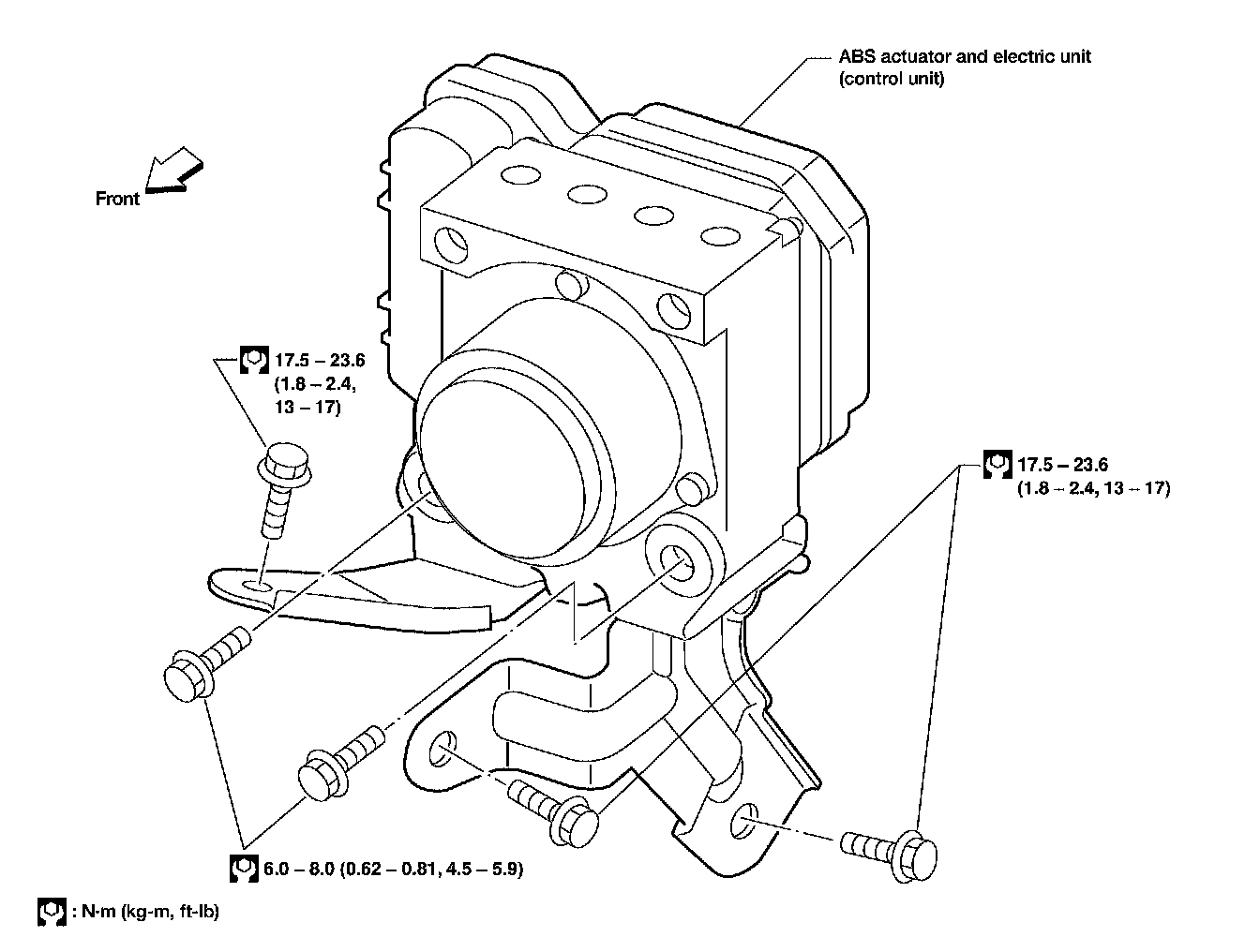 ABS actuator and electric unit (control unit)

Front

17.5 – 23.6 (1.8 – 2.4, 13 – 17)

17.5 – 23.6 (1.8 – 2.4, 13 – 17)

6.0 – 8.0 (0.62 – 0.81, 4.5 – 5.9)

: N·m (kg-m, ft-lb)