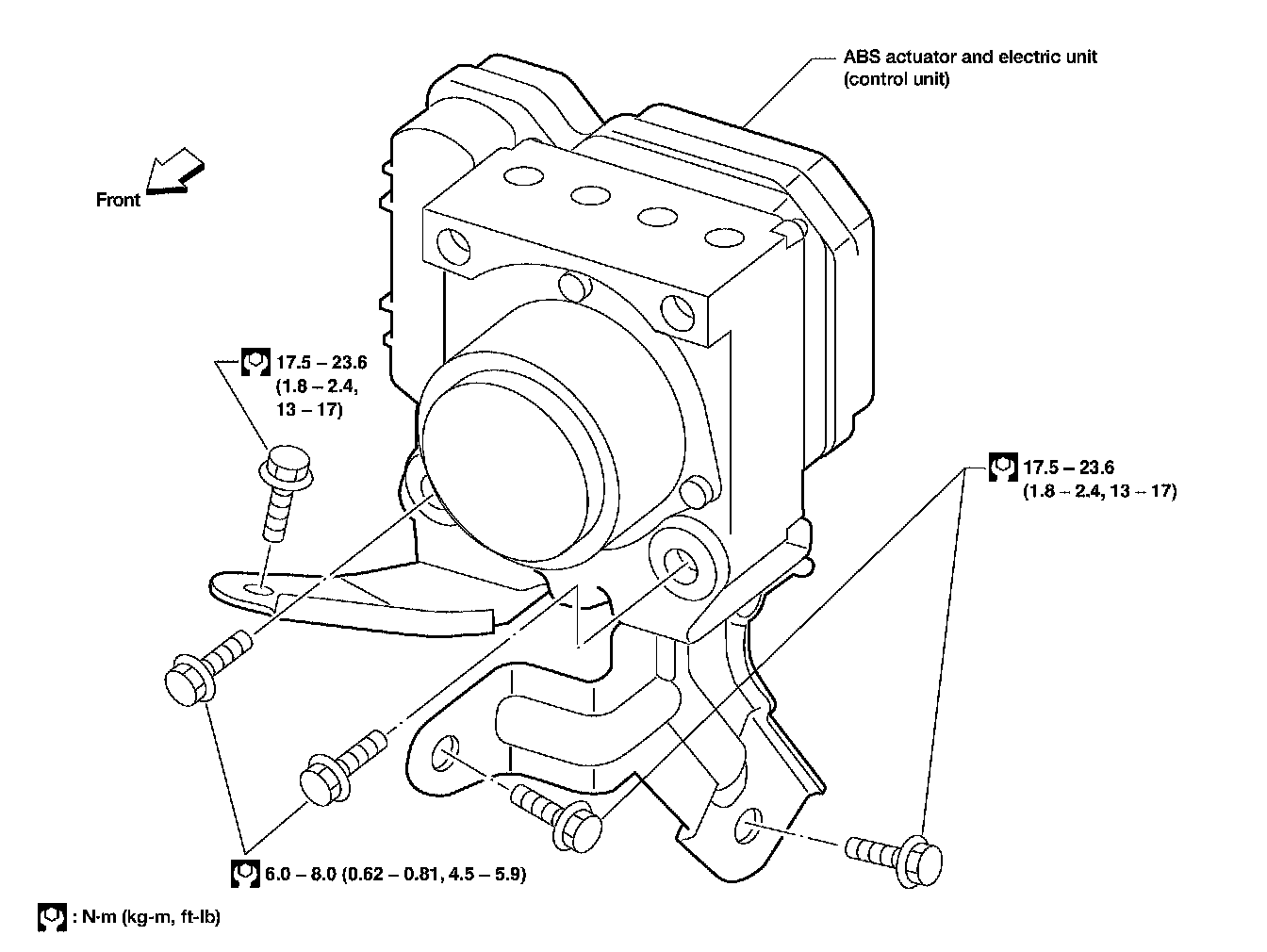 ABS actuator and electric unit (control unit)

Front

17.5 – 23.6 (1.8 – 2.4, 13 – 17)

17.5 – 23.6 (1.8 – 2.4, 13 – 17)

6.0 – 8.0 (0.62 – 0.81, 4.5 – 5.9)

: N·m (kg-m, ft-lb)