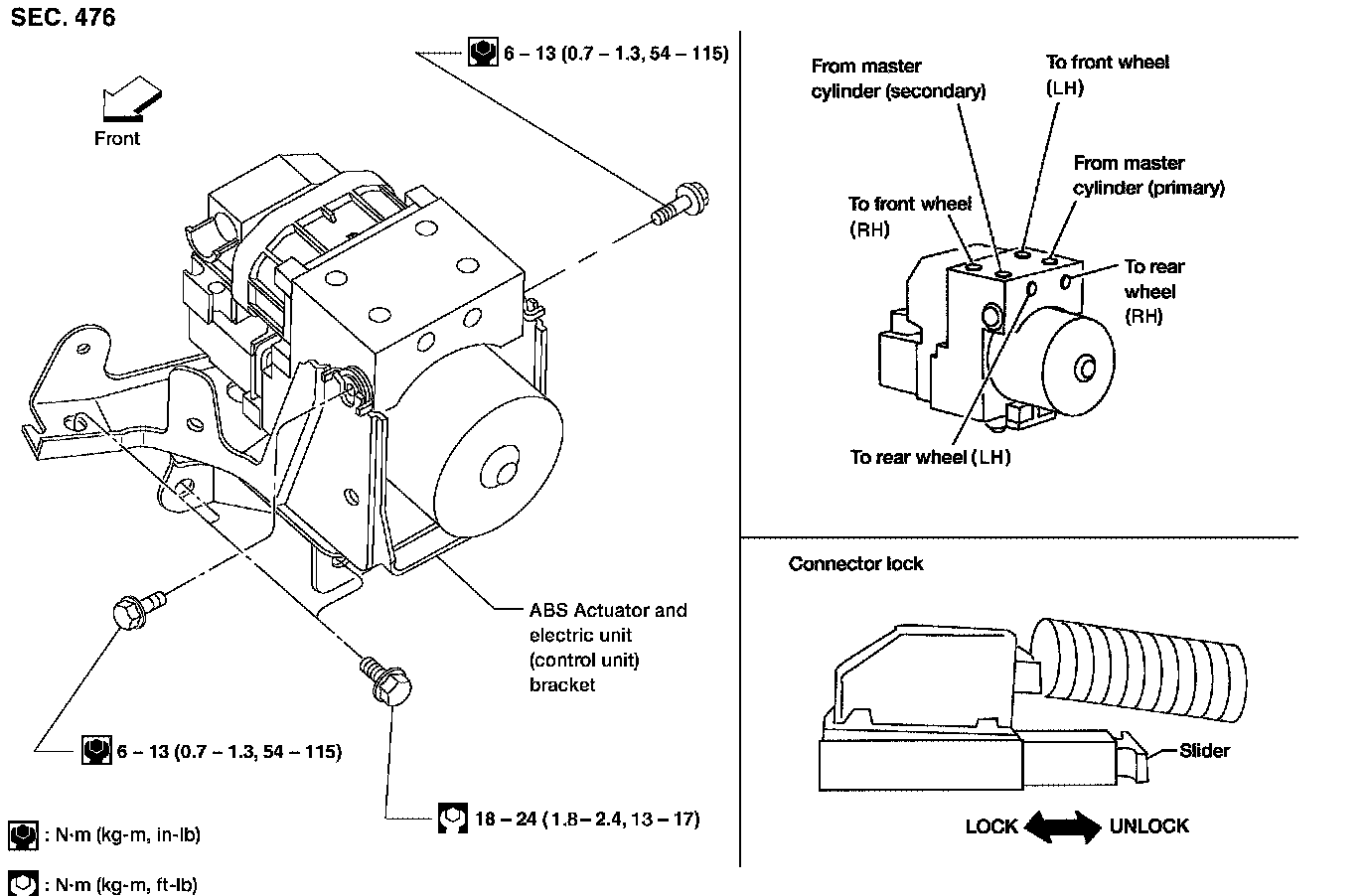 SEC. 476

6 – 13 (0.7 – 1.3, 54 – 115)

Front

ABS Actuator and electric unit (control unit) bracket

6 – 13 (0.7 – 1.3, 54 – 115)

18 – 24 (1.8 – 2.4, 13 – 17)

: N·m (kg-m, in-lb)

: N·m (kg-m, ft-lb)

From master cylinder (secondary)

To front wheel (LH)

From master cylinder (primary)

To front wheel (RH)

To rear wheel (RH)

To rear wheel (LH)

Connector lock

Slider

LOCK

UNLOCK