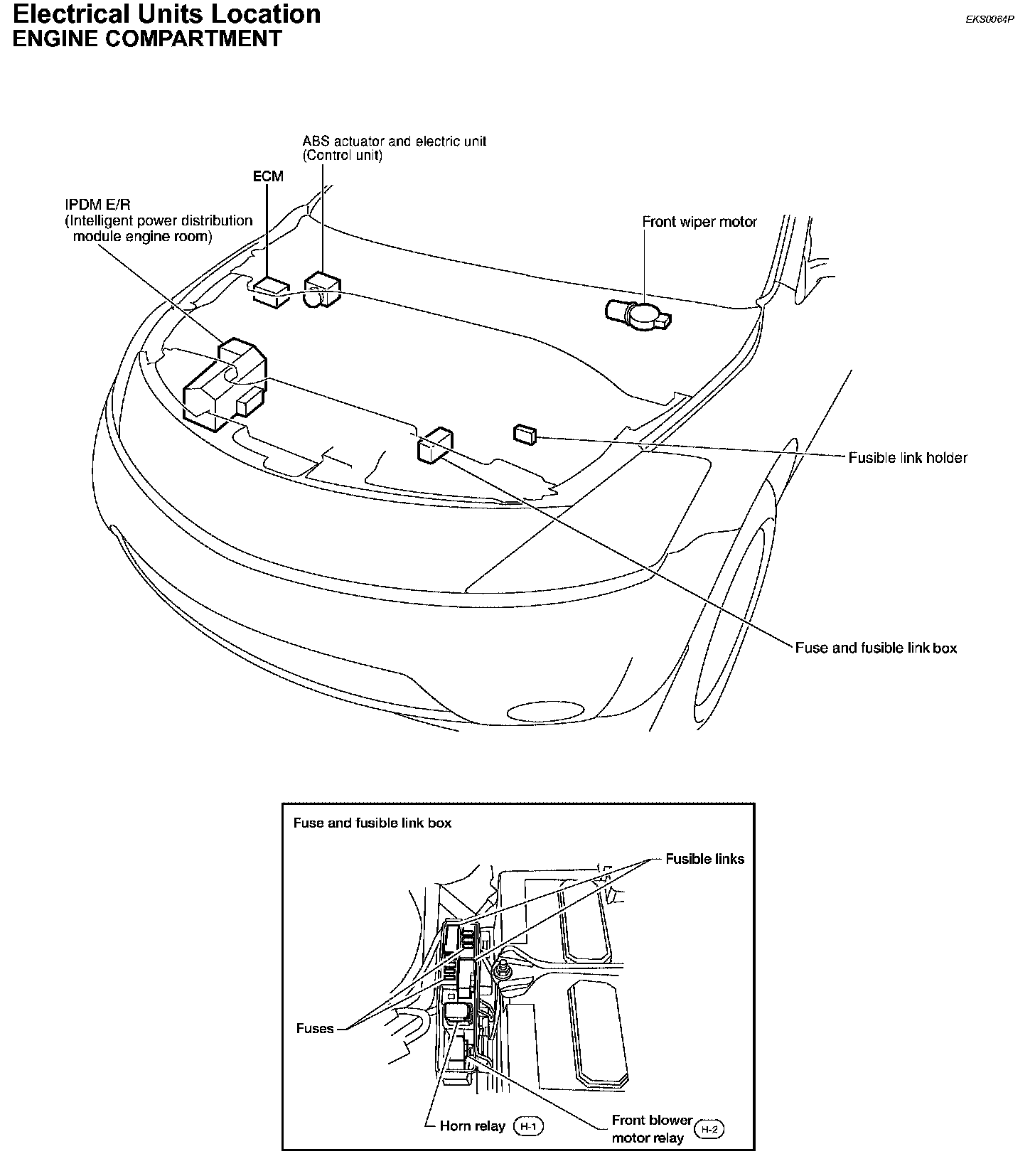 Electrical Units Location
ENGINE COMPARTMENT

EKS0064P

ABS actuator and electric unit (Control unit)

ECM

IPDM E/R (Intelligent power distribution module engine room)

Front wiper motor

Fusible link holder

Fuse and fusible link box

Fuse and fusible link box

Fusible links

Fuses

Horn relay H-1

Front blower motor relay H-2