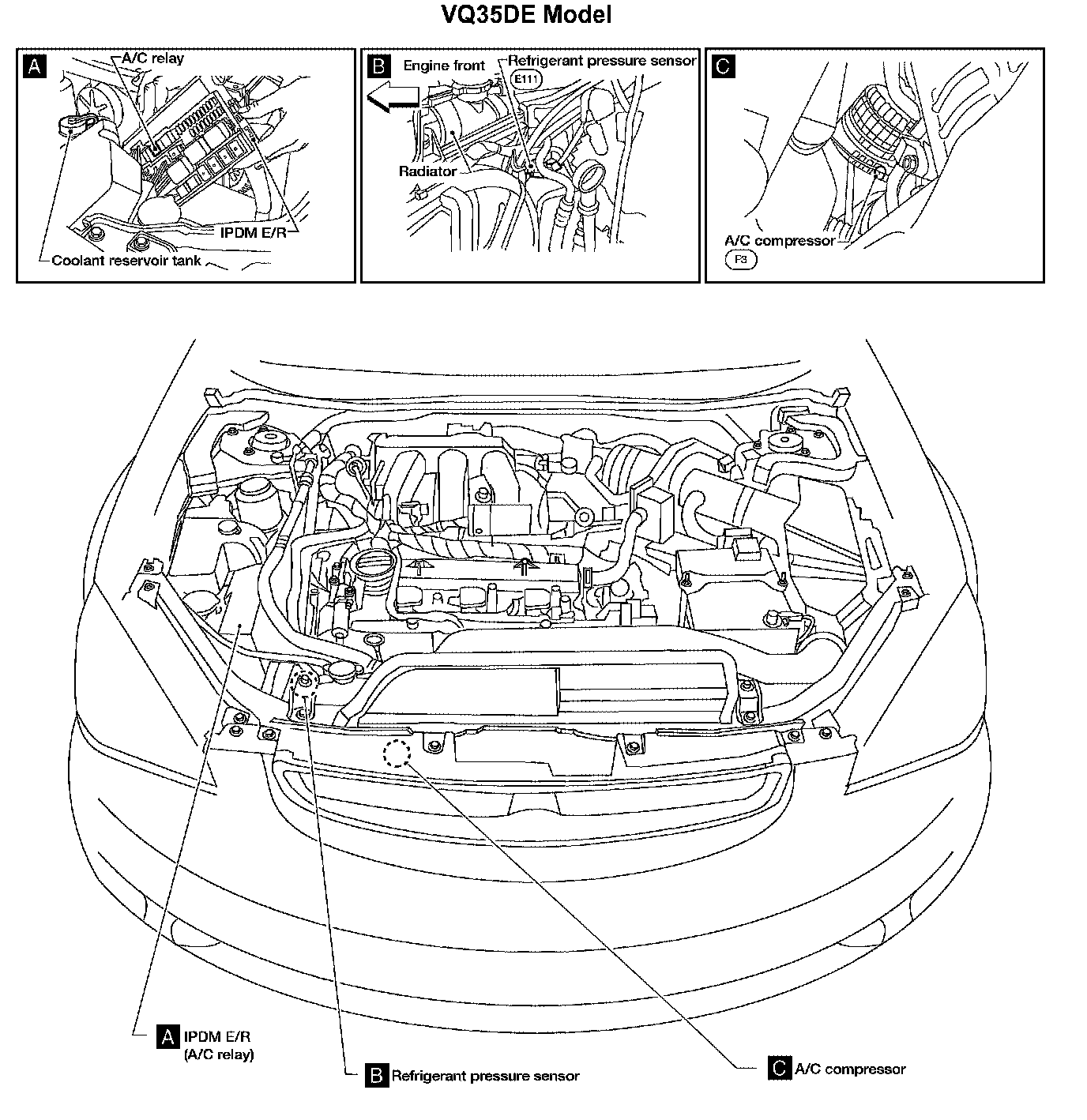 VQ35DE Model

A
A/C relay
IPDM E/R
Coolant reservoir tank

B
Engine front
Refrigerant pressure sensor
E111
Radiator

C
A/C compressor
F3

A IPDM E/R (A/C relay)

B Refrigerant pressure sensor

C A/C compressor