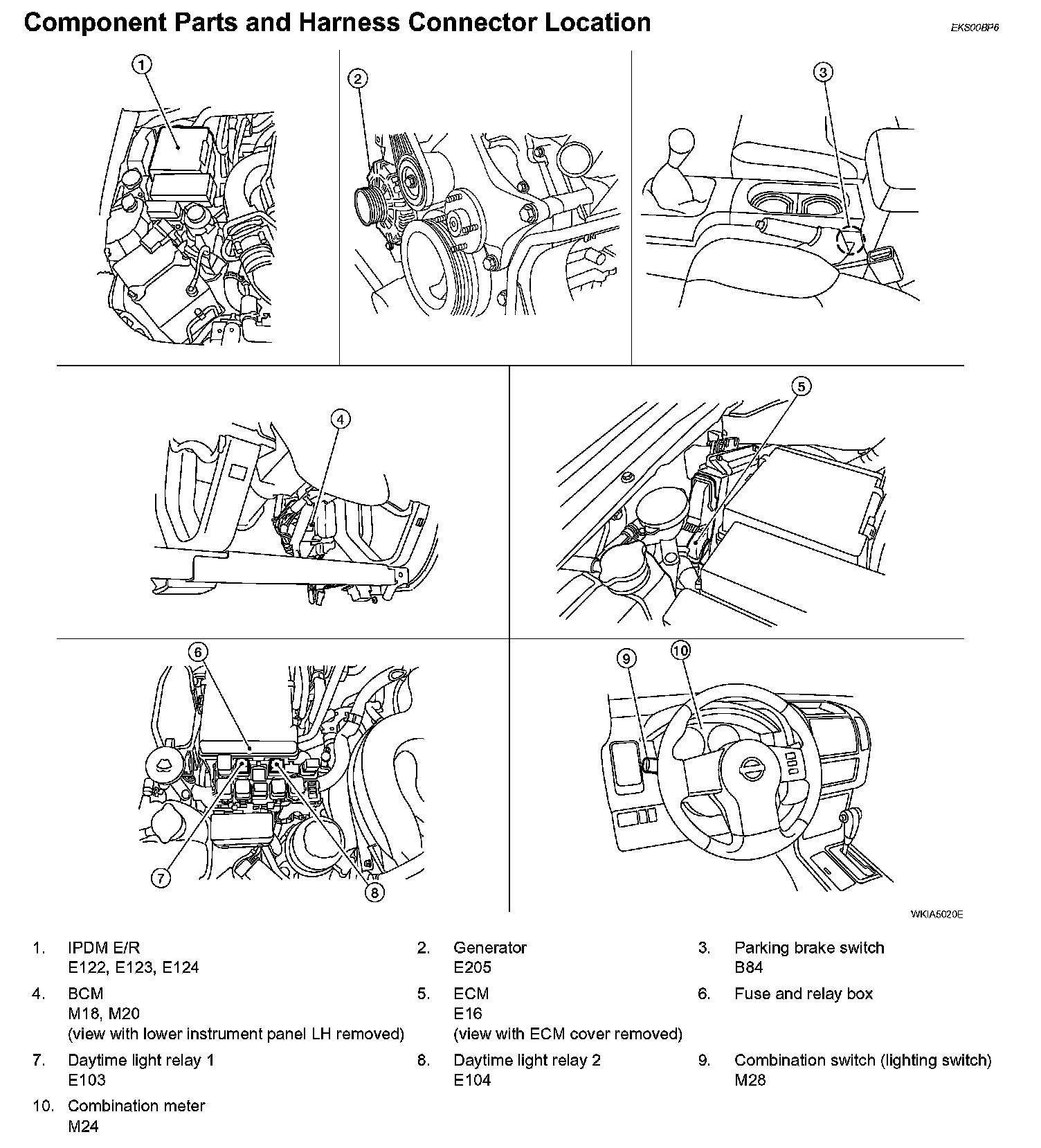 Component Parts and Harness Connector Location

EKS00BP6

1

2

3

4

5

6

7

8

9

10

WKIA5020E

1. IPDM E/R
E122, E123, E124

2. Generator
E205

3. Parking brake switch
B84

4. BCM
M18, M20
(view with lower instrument panel LH removed)

5. ECM
E16
(view with ECM cover removed)

6. Fuse and relay box

7. Daytime light relay 1
E103

8. Daytime light relay 2
E104

9. Combination switch (lighting switch)
M28

10. Combination meter
M24