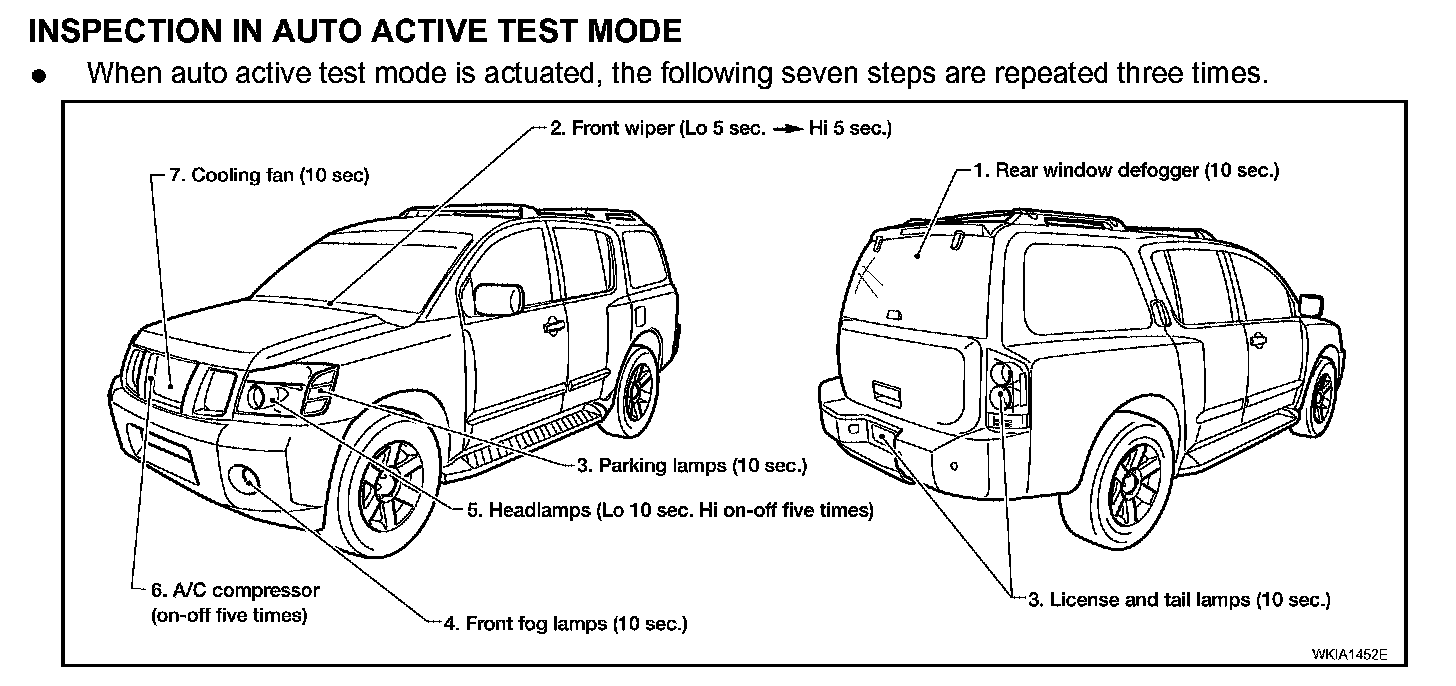 INSPECTION IN AUTO ACTIVE TEST MODE

● When auto active test mode is actuated, the following seven steps are repeated three times.

2. Front wiper (Lo 5 sec. → Hi 5 sec.)

7. Cooling fan (10 sec)

1. Rear window defogger (10 sec.)

3. Parking lamps (10 sec.)

5. Headlamps (Lo 10 sec. Hi on-off five times)

6. A/C compressor (on-off five times)

4. Front fog lamps (10 sec.)

3. License and tail lamps (10 sec.)

WKIA1452E