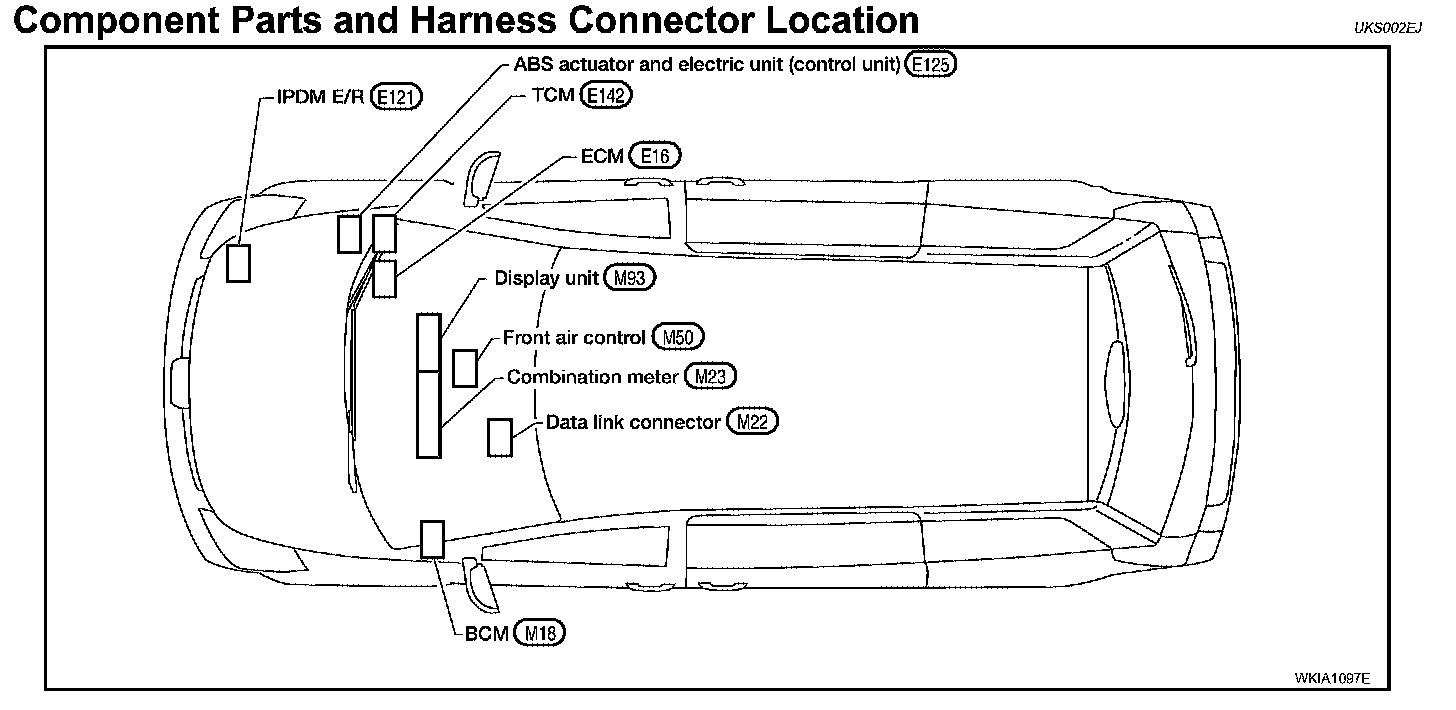 Component Parts and Harness Connector Location

UKS002EJ

ABS actuator and electric unit (control unit) E125

IPDM E/R E121

TCM E142

ECM E16

Display unit M93

Front air control M50

Combination meter M23

Data link connector M22

BCM M18

WKIA1097E