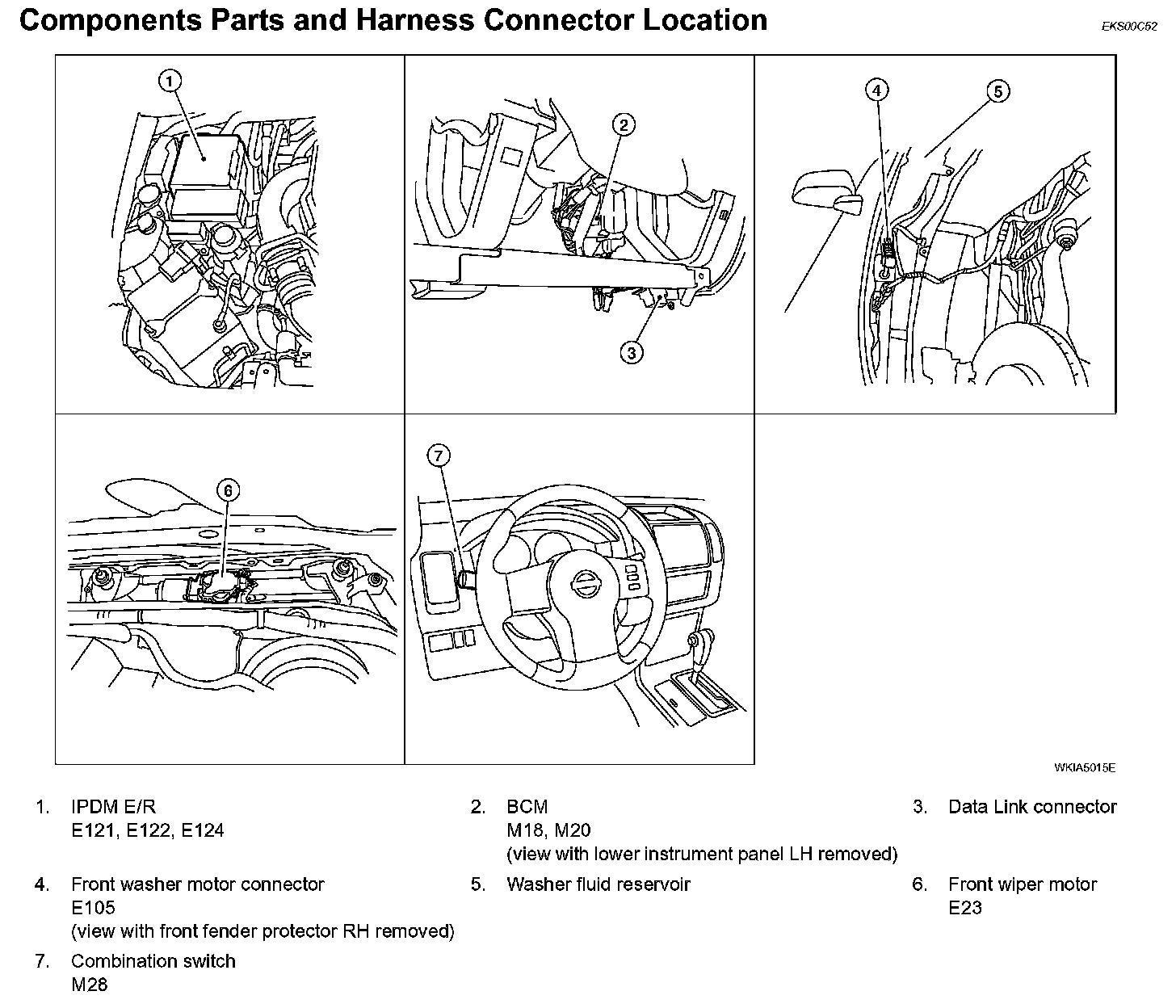 Components Parts and Harness Connector Location

EKS00C52

1

2

3

4

5

6

7

WKIA5015E

1. IPDM E/R
E121, E122, E124

2. BCM
M18, M20
(view with lower instrument panel LH removed)

3. Data Link connector

4. Front washer motor connector
E105
(view with front fender protector RH removed)

5. Washer fluid reservoir

6. Front wiper motor
E23

7. Combination switch
M28