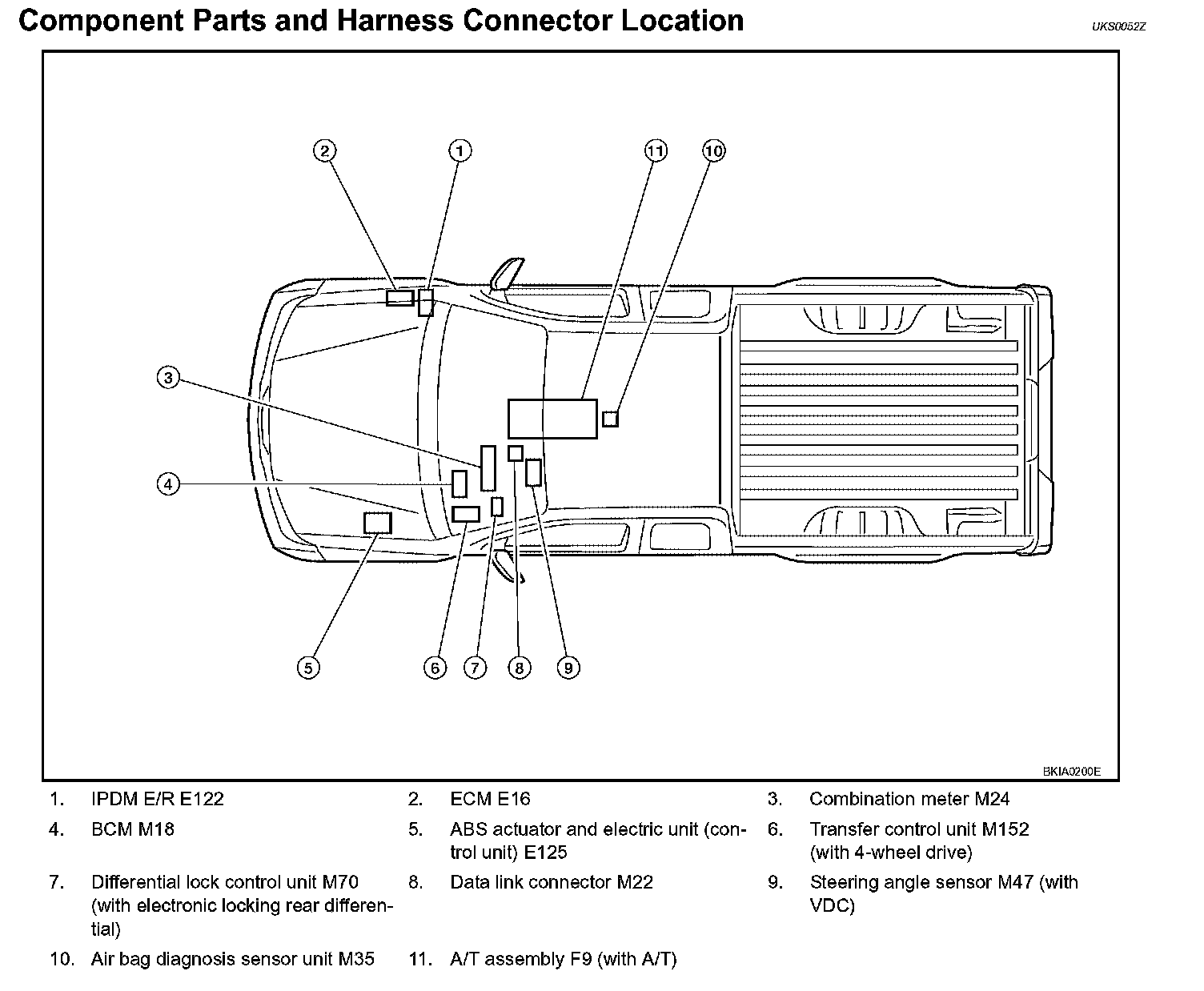 Component Parts and Harness Connector Location

UKS0052Z

2
1
11
10
3
4
5
6
7
8
9

BKIA0200E

1. IPDM E/R E122
2. ECM E16
3. Combination meter M24
4. BCM M18
5. ABS actuator and electric unit (control unit) E125
6. Transfer control unit M152 (with 4-wheel drive)
7. Differential lock control unit M70 (with electronic locking rear differential)
8. Data link connector M22
9. Steering angle sensor M47 (with VDC)
10. Air bag diagnosis sensor unit M35
11. A/T assembly F9 (with A/T)