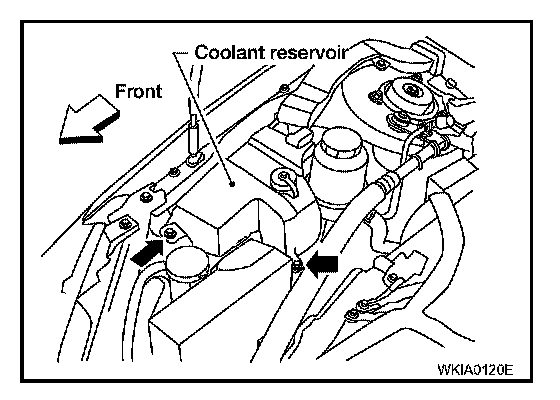 Coolant reservoir

Front

WKIA0120E