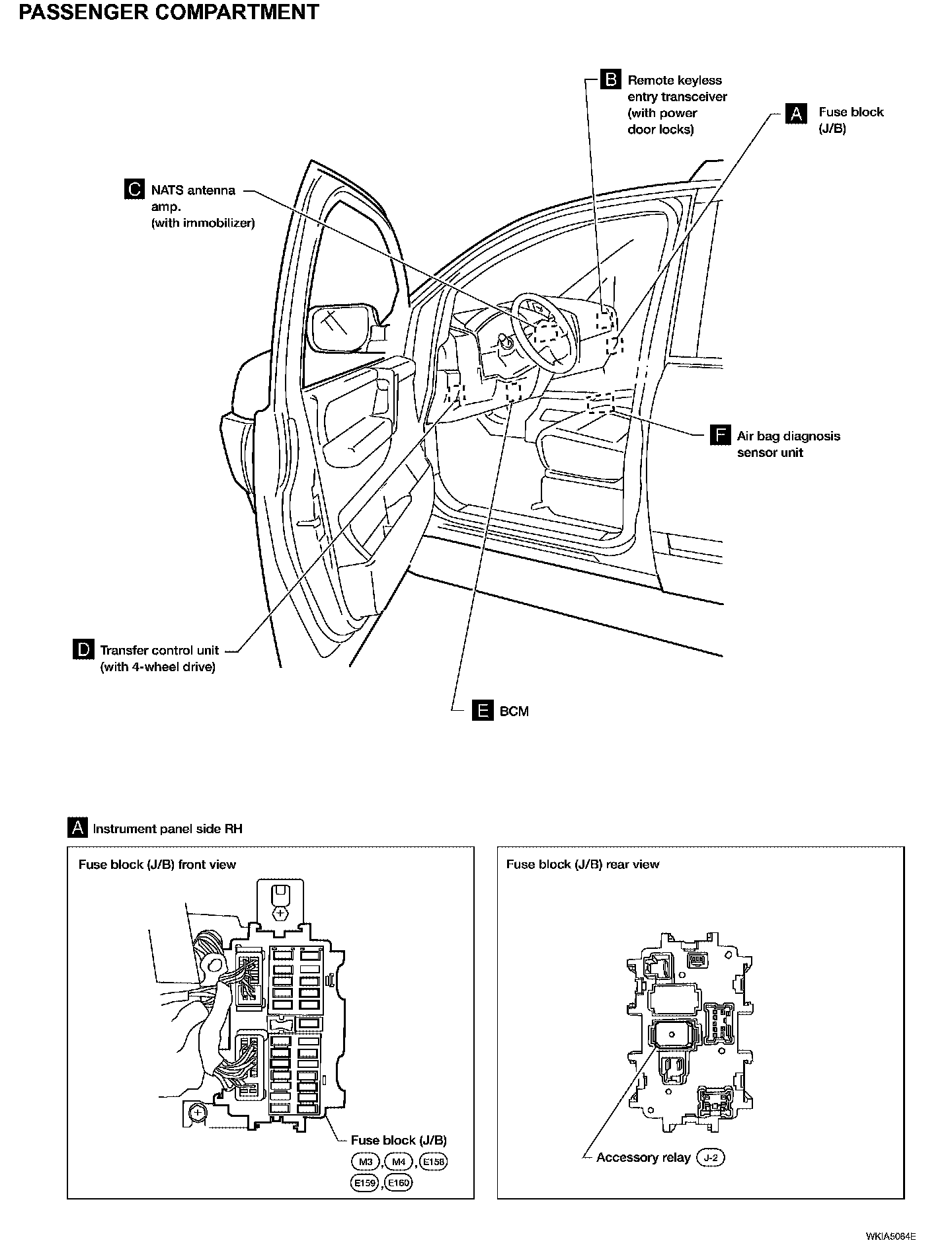 PASSENGER COMPARTMENT

B Remote keyless entry transceiver (with power door locks)

A Fuse block (J/B)

C NATS antenna amp. (with immobilizer)

F Air bag diagnosis sensor unit

D Transfer control unit (with 4-wheel drive)

E BCM

A Instrument panel side RH

Fuse block (J/B) front view

Fuse block (J/B)
M3, M4, E158
E159, E160

Fuse block (J/B) rear view

Accessory relay J-2

WKIA5064E