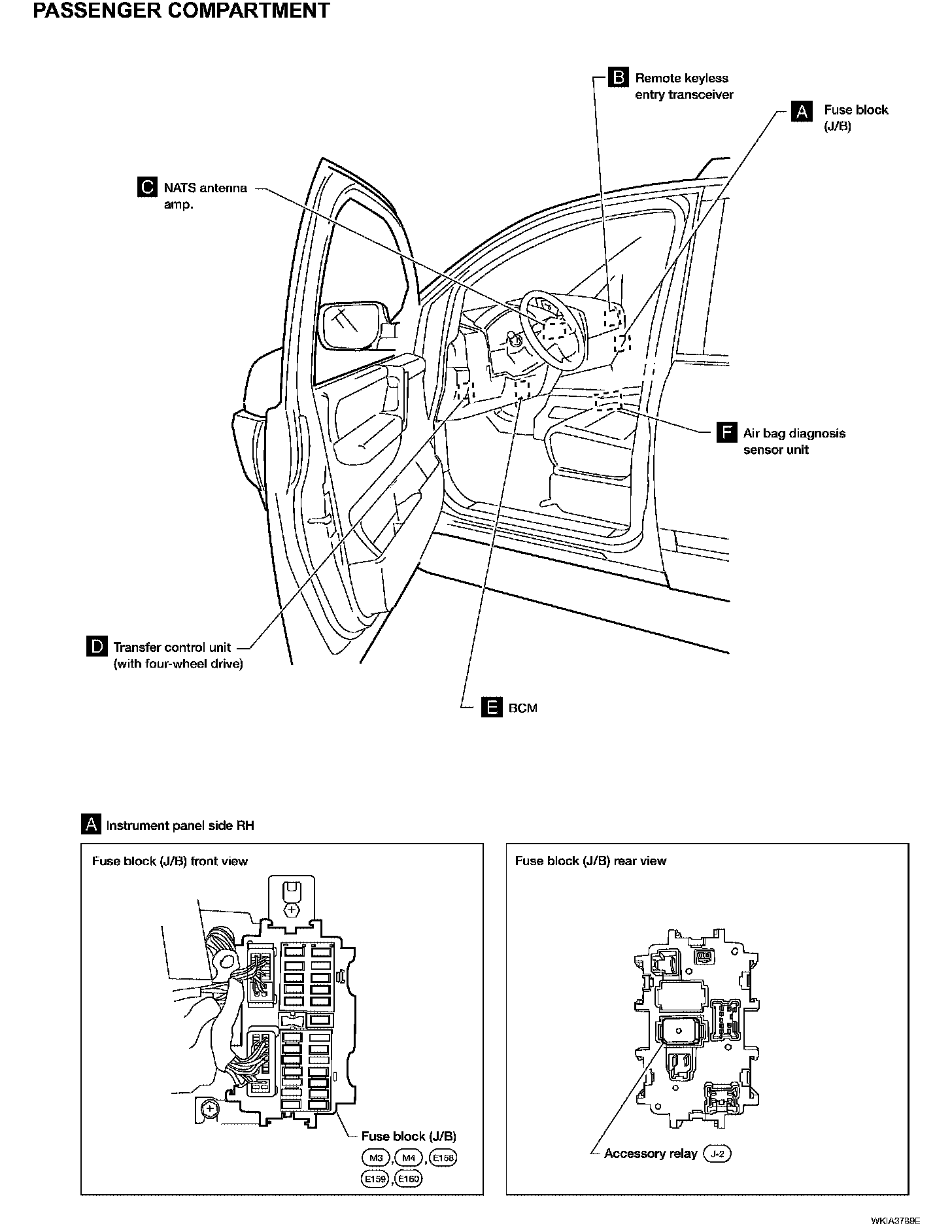 PASSENGER COMPARTMENT

B Remote keyless entry transceiver

A Fuse block (J/B)

C NATS antenna amp.

F Air bag diagnosis sensor unit

D Transfer control unit (with four-wheel drive)

E BCM

A Instrument panel side RH

Fuse block (J/B) front view

Fuse block (J/B)
M3, M4, E158
E159, E160

Fuse block (J/B) rear view

Accessory relay J-2

WKIA3789E