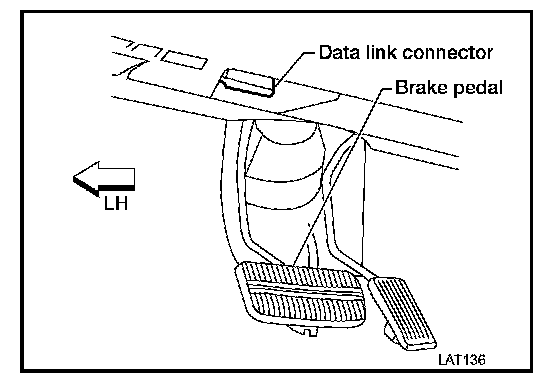 Data link connector
Brake pedal
LH
LAT136