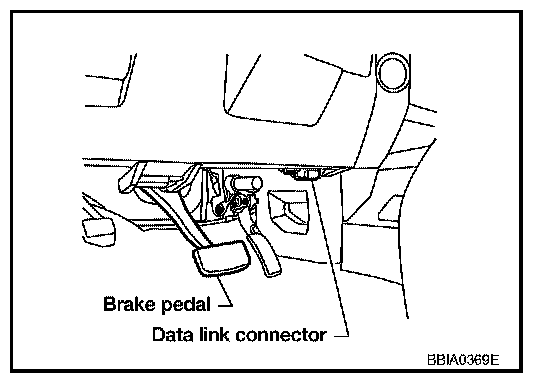 Brake pedal

Data link connector

BBIA0369E