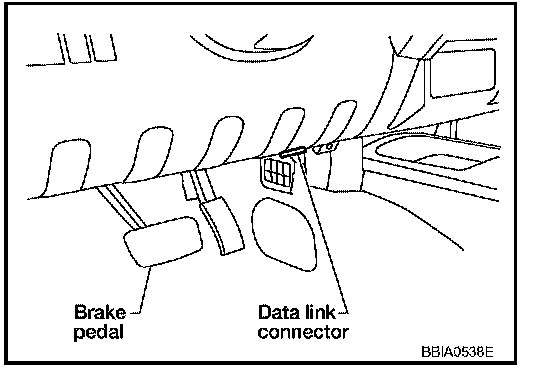 Brake pedal

Data link connector

BBIA0538E