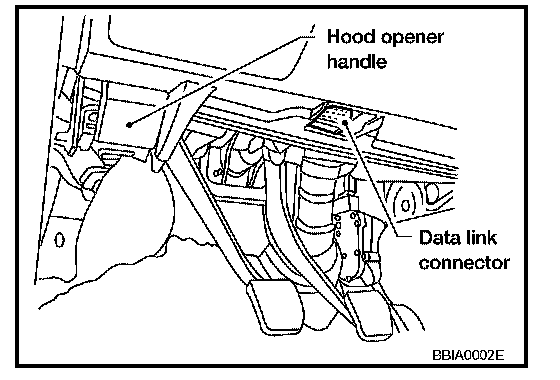 Hood opener handle

Data link connector

BBIA0002E