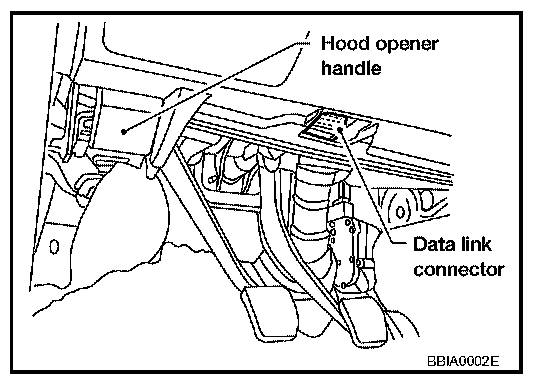 Hood opener handle

Data link connector

BBIA0002E