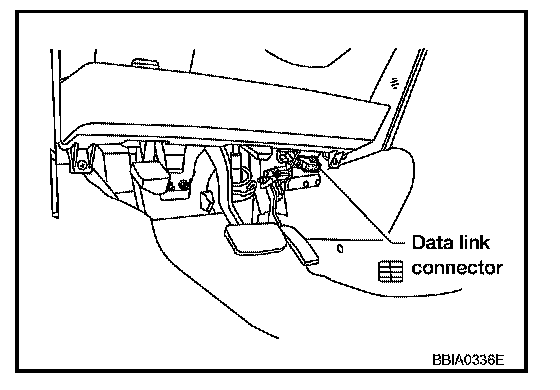 Data link connector

BBIA0336E