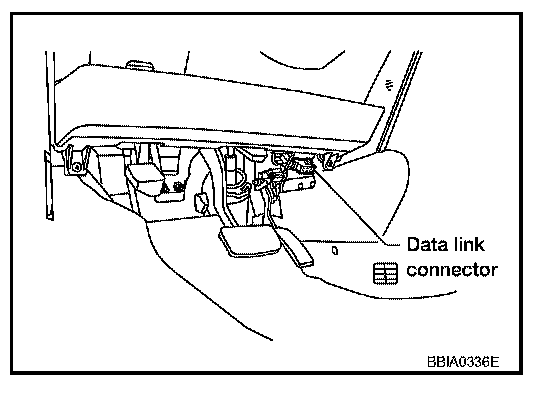 Data link connector

BBIA0336E