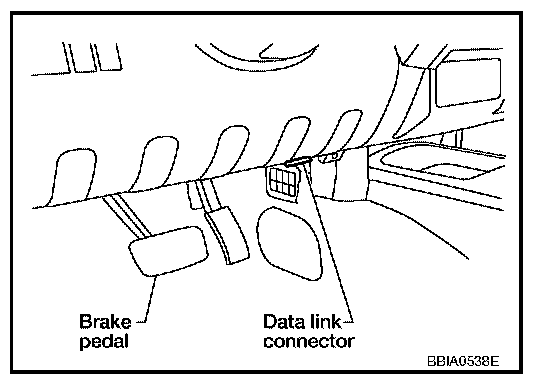 Brake pedal

Data link connector

BBIA0538E