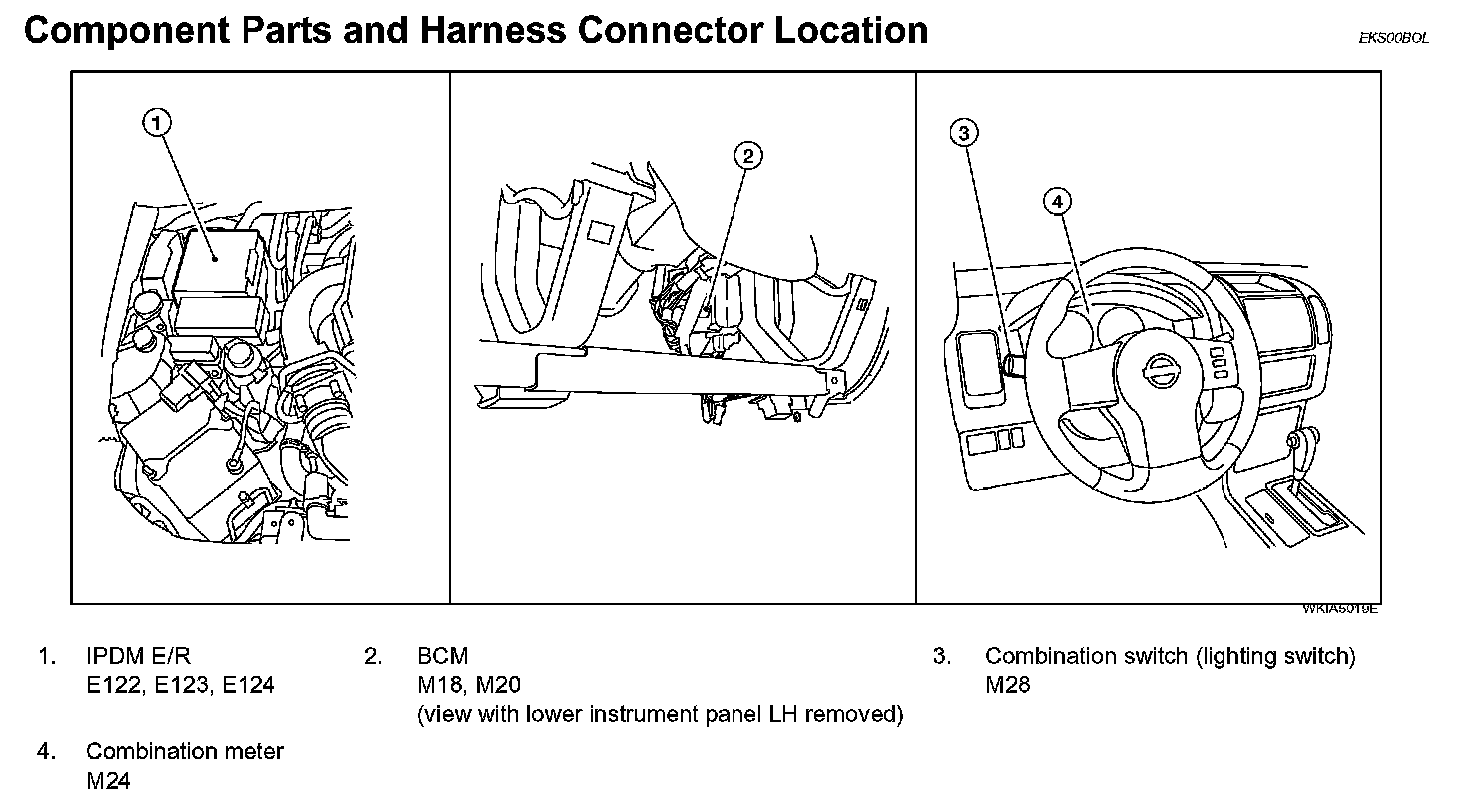 Component Parts and Harness Connector Location

EKS00BOL

1

2

3

4

WKIA5019E

1. IPDM E/R
E122, E123, E124

2. BCM
M18, M20
(view with lower instrument panel LH removed)

3. Combination switch (lighting switch)
M28

4. Combination meter
M24