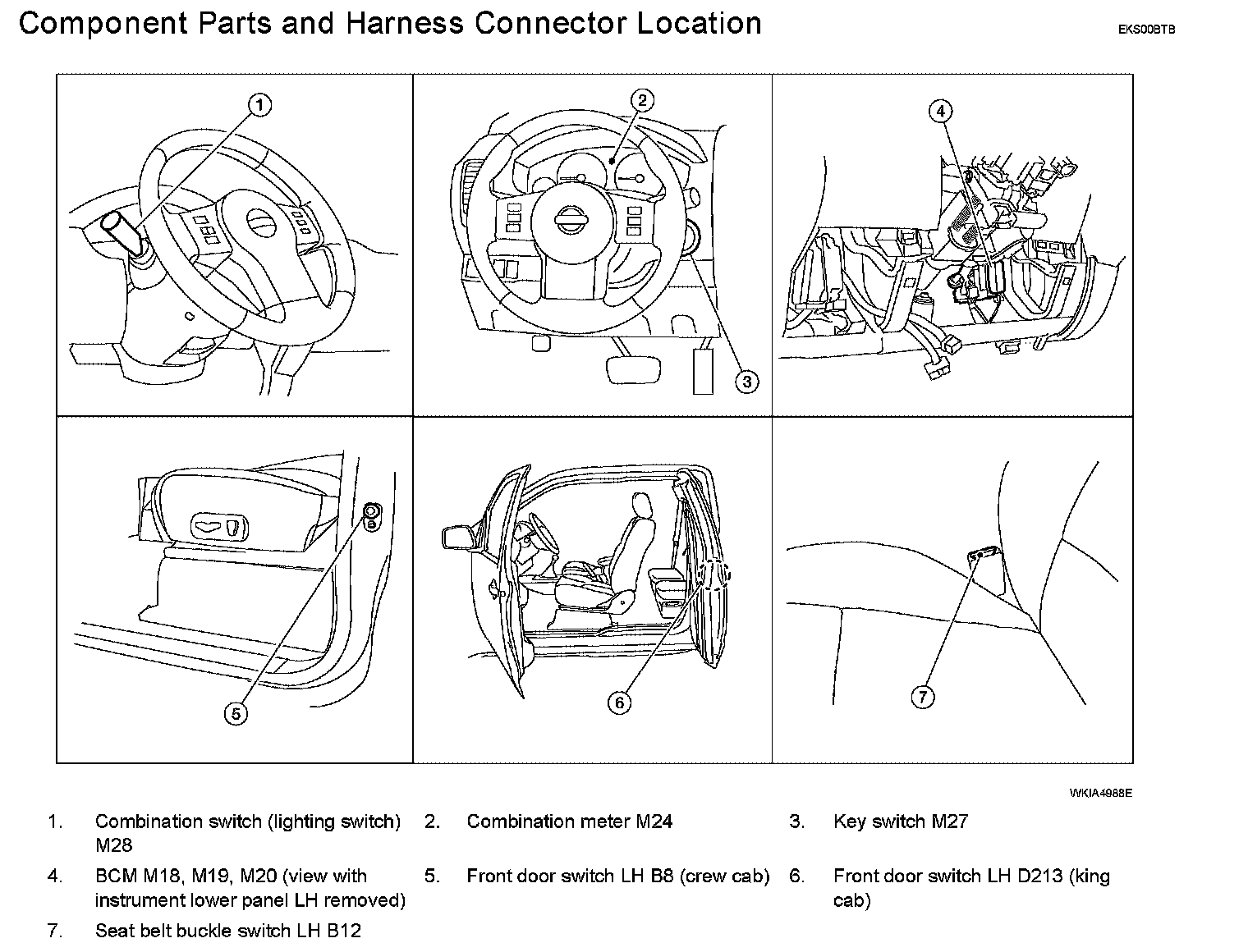 Component Parts and Harness Connector Location

EKS00BTB

1

2

3

4

5

6

7

WKIA4988E

1. Combination switch (lighting switch) M28

2. Combination meter M24

3. Key switch M27

4. BCM M18, M19, M20 (view with instrument lower panel LH removed)

5. Front door switch LH B8 (crew cab)

6. Front door switch LH D213 (king cab)

7. Seat belt buckle switch LH B12