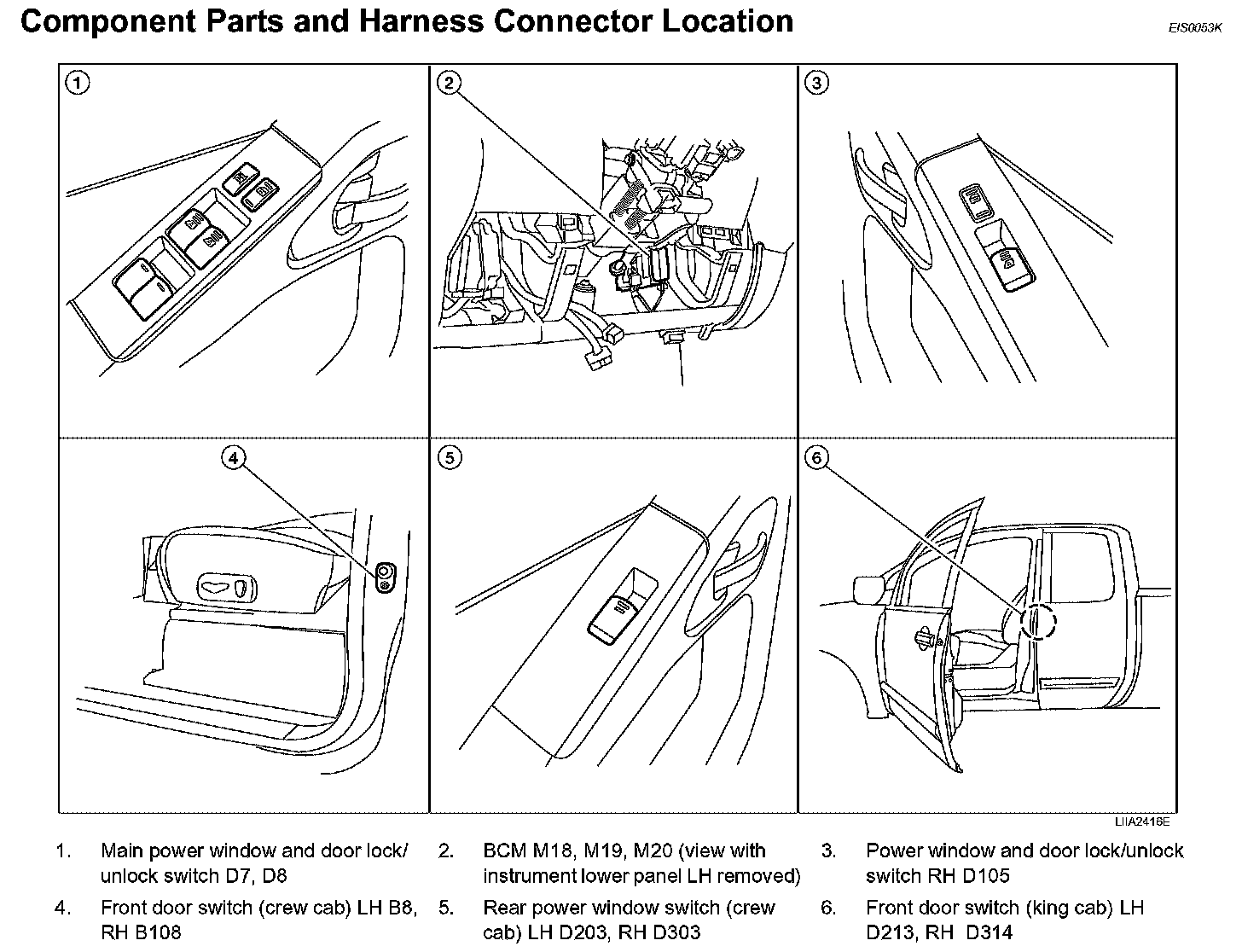 Component Parts and Harness Connector Location

EIS0053K

1

2

3

4

5

6

LIIA2416E

1. Main power window and door lock/unlock switch D7, D8

2. BCM M18, M19, M20 (view with instrument lower panel LH removed)

3. Power window and door lock/unlock switch RH D105

4. Front door switch (crew cab) LH B8, RH B108

5. Rear power window switch (crew cab) LH D203, RH D303

6. Front door switch (king cab) LH D213, RH D314