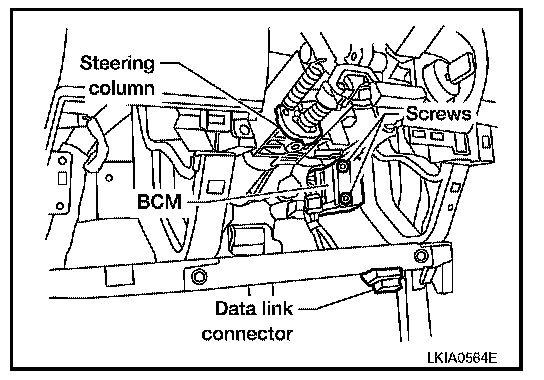 Steering column

Screws

BCM

Data link connector

LKIA0564E