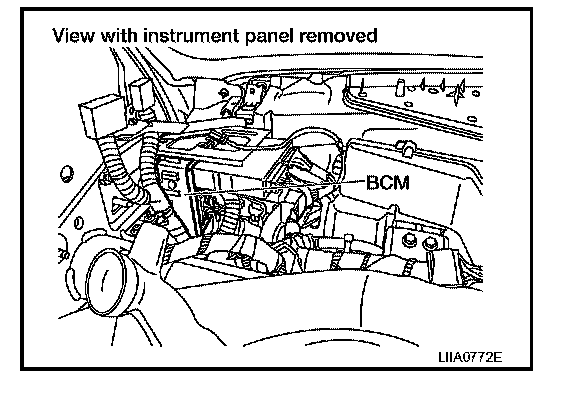 View with instrument panel removed

BCM

LIIA0772E