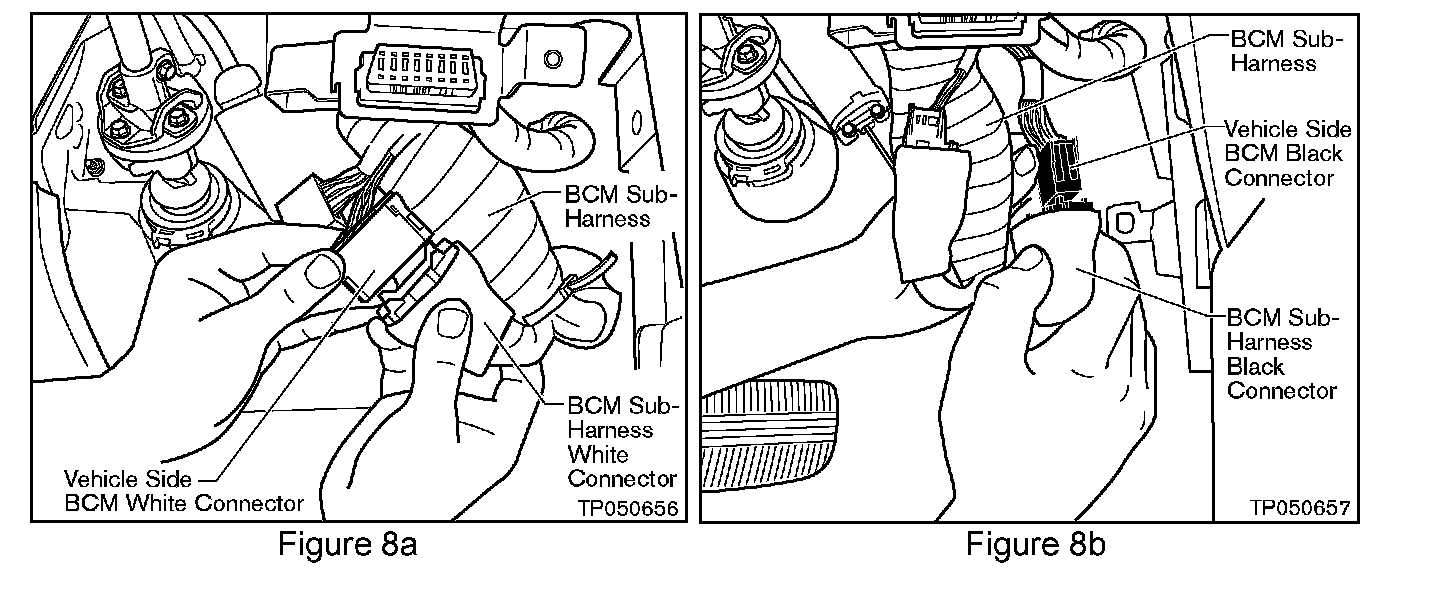 BCM Sub-Harness

BCM Sub-Harness White Connector

Vehicle Side BCM White Connector

TP050656

Figure 8a

BCM Sub-Harness

Vehicle Side BCM Black Connector

BCM Sub-Harness Black Connector

TP050657

Figure 8b