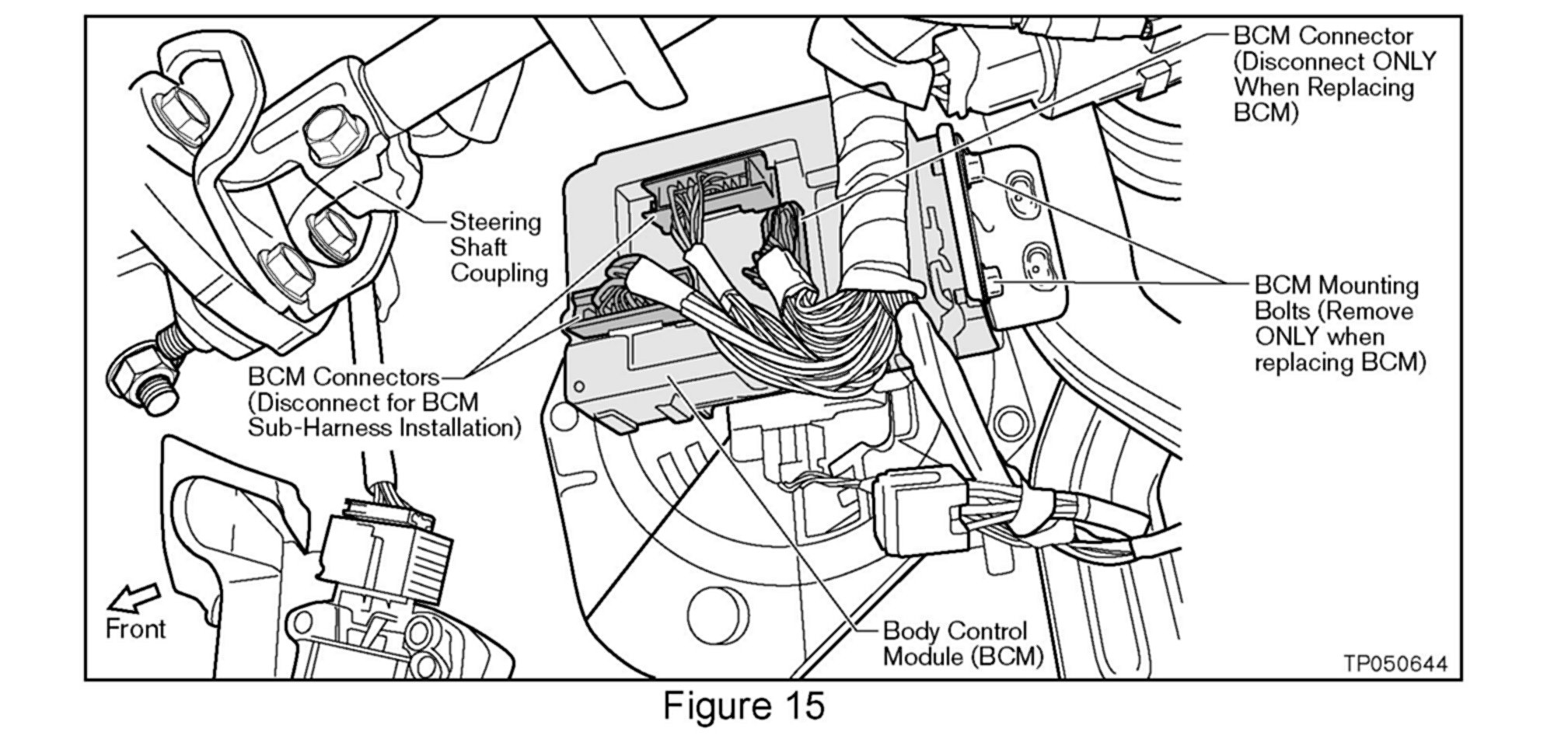 BCM Connector (Disconnect ONLY When Replacing BCM)

Steering Shaft Coupling

BCM Mounting Bolts (Remove ONLY when replacing BCM)

BCM Connectors (Disconnect for BCM Sub-Harness Installation)

Front

Body Control Module (BCM)

TP050644

Figure 15