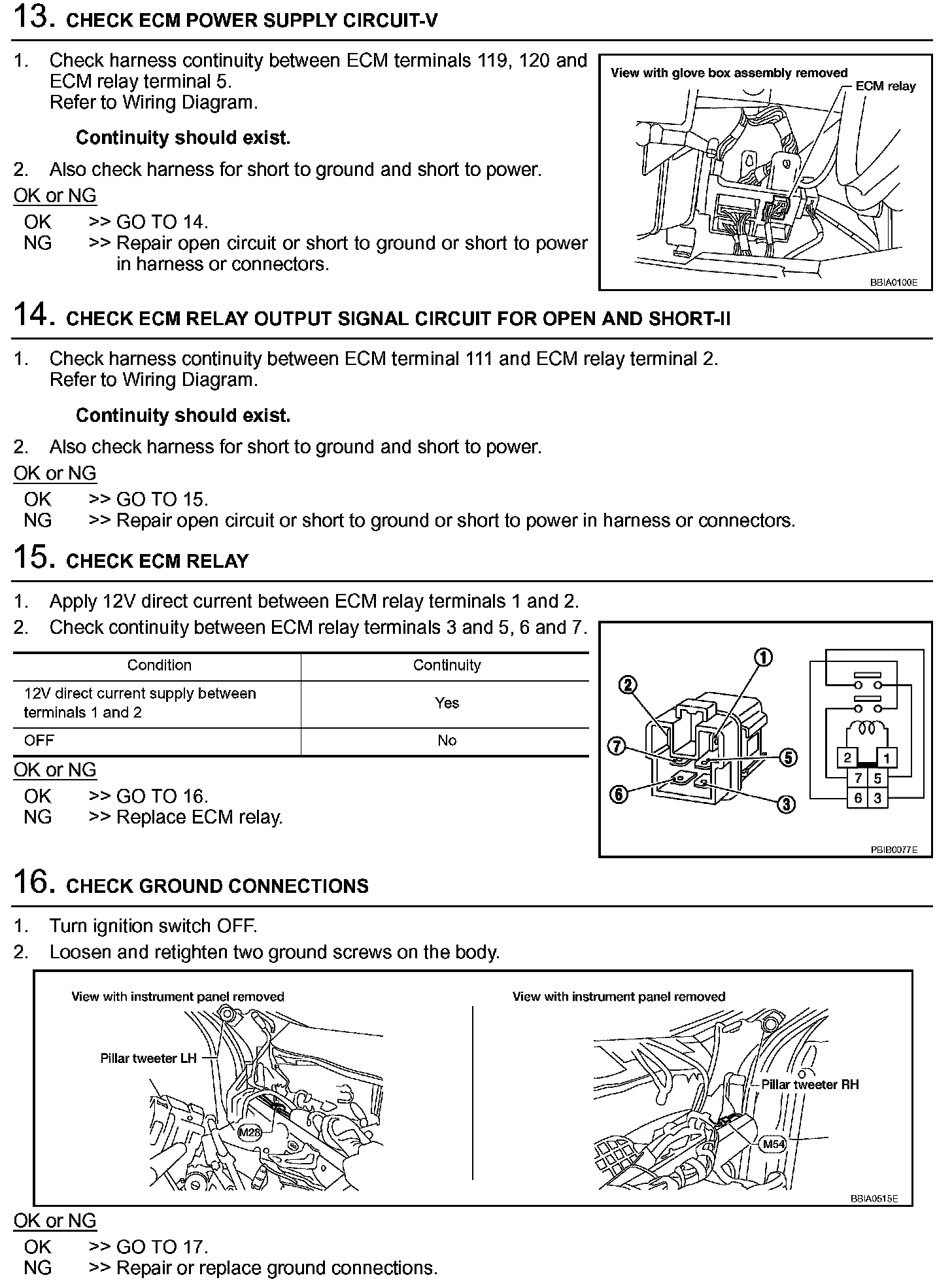 13. CHECK ECM POWER SUPPLY CIRCUIT-V

1. Check harness continuity between ECM terminals 119, 120 and ECM relay terminal 5.
Refer to Wiring Diagram.

Continuity should exist.

2. Also check harness for short to ground and short to power.

OK or NG

OK >> GO TO 14.
NG >> Repair open circuit or short to ground or short to power in harness or connectors.

View with glove box assembly removed
ECM relay
BBIA0100E

14. CHECK ECM RELAY OUTPUT SIGNAL CIRCUIT FOR OPEN AND SHORT-II

1. Check harness continuity between ECM terminal 111 and ECM relay terminal 2.
Refer to Wiring Diagram.

Continuity should exist.

2. Also check harness for short to ground and short to power.

OK or NG

OK >> GO TO 15.
NG >> Repair open circuit or short to ground or short to power in harness or connectors.

15. CHECK ECM RELAY

1. Apply 12V direct current between ECM relay terminals 1 and 2.
2. Check continuity between ECM relay terminals 3 and 5, 6 and 7.

| Condition | Continuity |
|---|---|
| 12V direct current supply between terminals 1 and 2 | Yes |
| OFF | No |

OK or NG

OK >> GO TO 16.
NG >> Replace ECM relay.

1 2 7 5 6 3
2 1 7 5 6 3
PBIB0077E

16. CHECK GROUND CONNECTIONS

1. Turn ignition switch OFF.
2. Loosen and retighten two ground screws on the body.

View with instrument panel removed
Pillar tweeter LH
M28
View with instrument panel removed
Pillar tweeter RH
M54
BBIA0515E

OK or NG

OK >> GO TO 17.
NG >> Repair or replace ground connections.