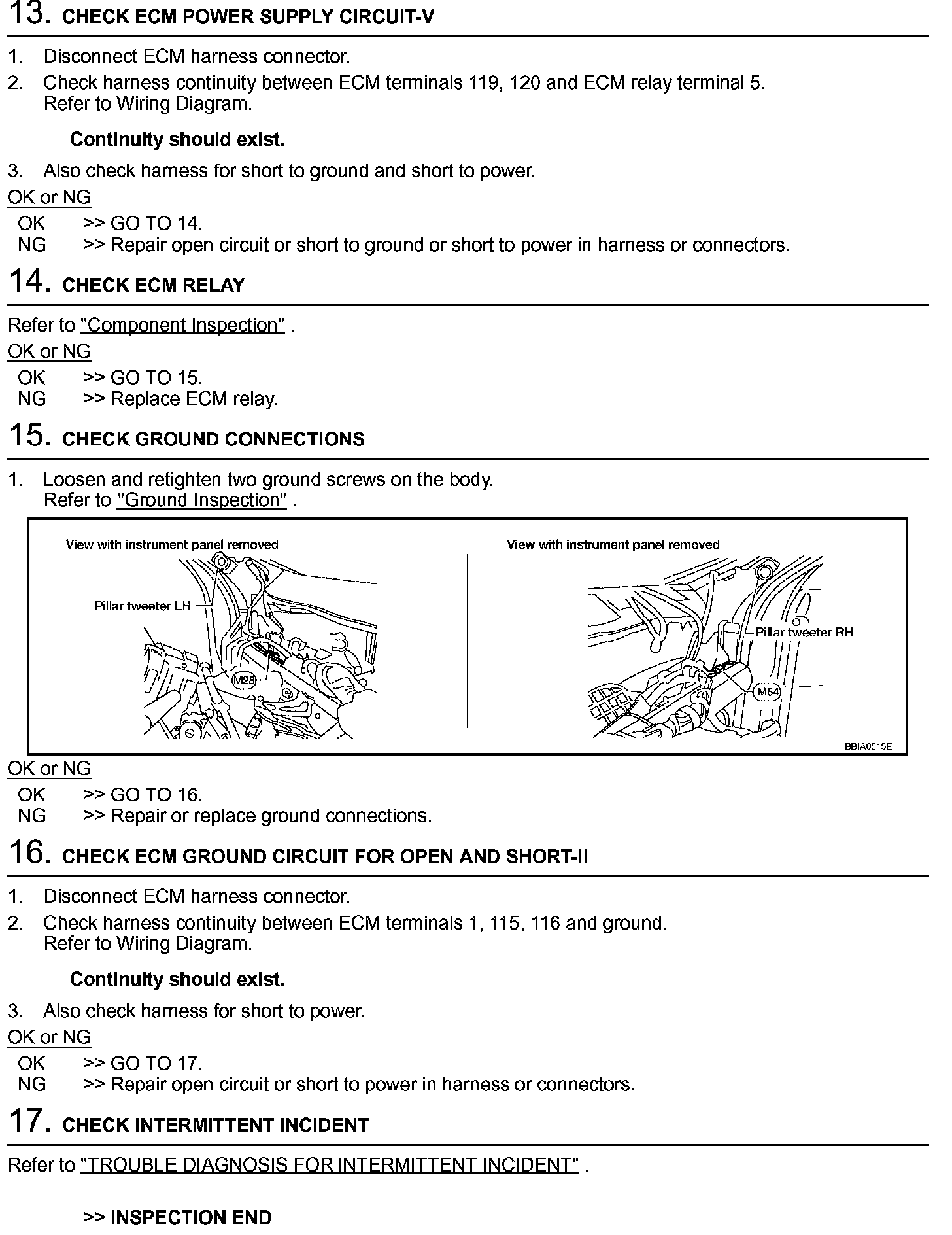 13. CHECK ECM POWER SUPPLY CIRCUIT-V

1. Disconnect ECM harness connector.
2. Check harness continuity between ECM terminals 119, 120 and ECM relay terminal 5. Refer to Wiring Diagram.

Continuity should exist.

3. Also check harness for short to ground and short to power.

OK or NG

OK >> GO TO 14.
NG >> Repair open circuit or short to ground or short to power in harness or connectors.

14. CHECK ECM RELAY

Refer to "Component Inspection" .

OK or NG

OK >> GO TO 15.
NG >> Replace ECM relay.

15. CHECK GROUND CONNECTIONS

1. Loosen and retighten two ground screws on the body. Refer to "Ground Inspection" .

View with instrument panel removed
Pillar tweeter LH
M28
View with instrument panel removed
Pillar tweeter RH
M54
BBIA0515E

OK or NG

OK >> GO TO 16.
NG >> Repair or replace ground connections.

16. CHECK ECM GROUND CIRCUIT FOR OPEN AND SHORT-II

1. Disconnect ECM harness connector.
2. Check harness continuity between ECM terminals 1, 115, 116 and ground. Refer to Wiring Diagram.

Continuity should exist.

3. Also check harness for short to power.

OK or NG

OK >> GO TO 17.
NG >> Repair open circuit or short to power in harness or connectors.

17. CHECK INTERMITTENT INCIDENT

Refer to "TROUBLE DIAGNOSIS FOR INTERMITTENT INCIDENT" .

>> INSPECTION END