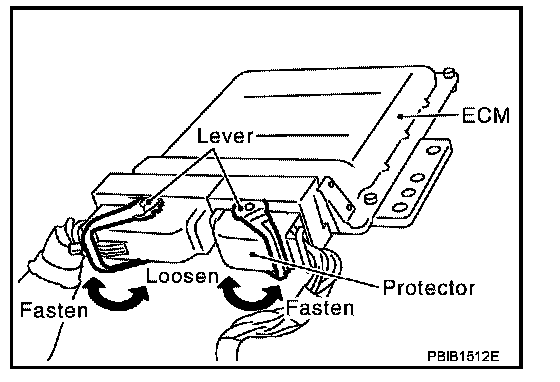 ECM
Lever
Loosen
Protector
Fasten
Fasten
PBIB1512E