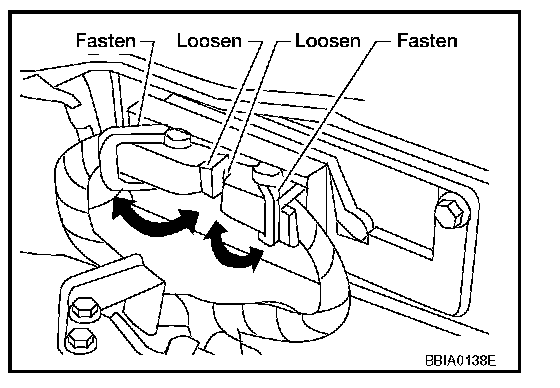 Fasten Loosen Loosen Fasten

BBIA0138E