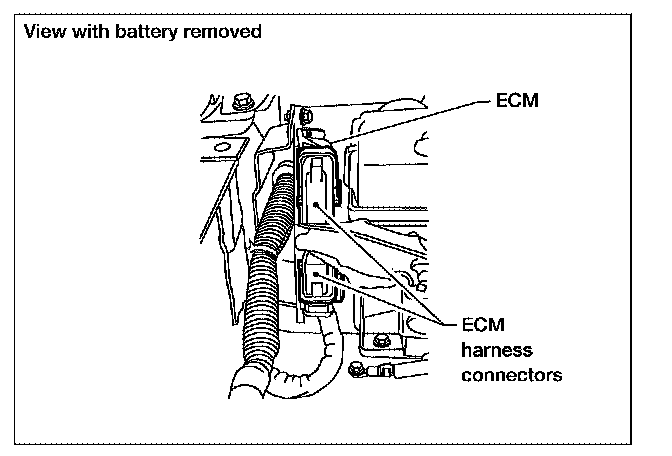 View with battery removed

ECM

ECM harness connectors