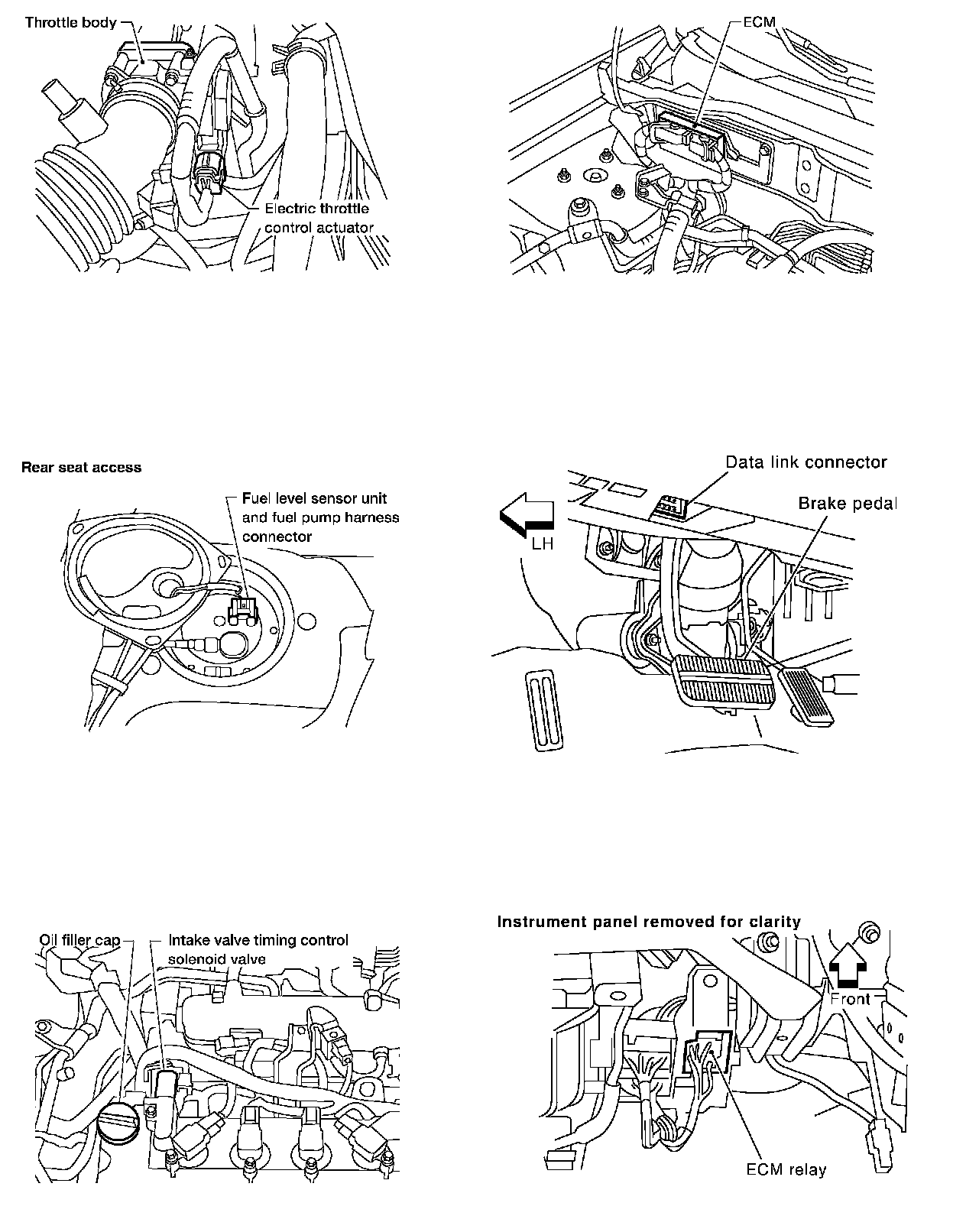 Throttle body

Electric throttle control actuator

ECM

Rear seat access

Fuel level sensor unit and fuel pump harness connector

Data link connector

Brake pedal

LH

Oil filler cap

Intake valve timing control solenoid valve

Instrument panel removed for clarity

Front

ECM relay