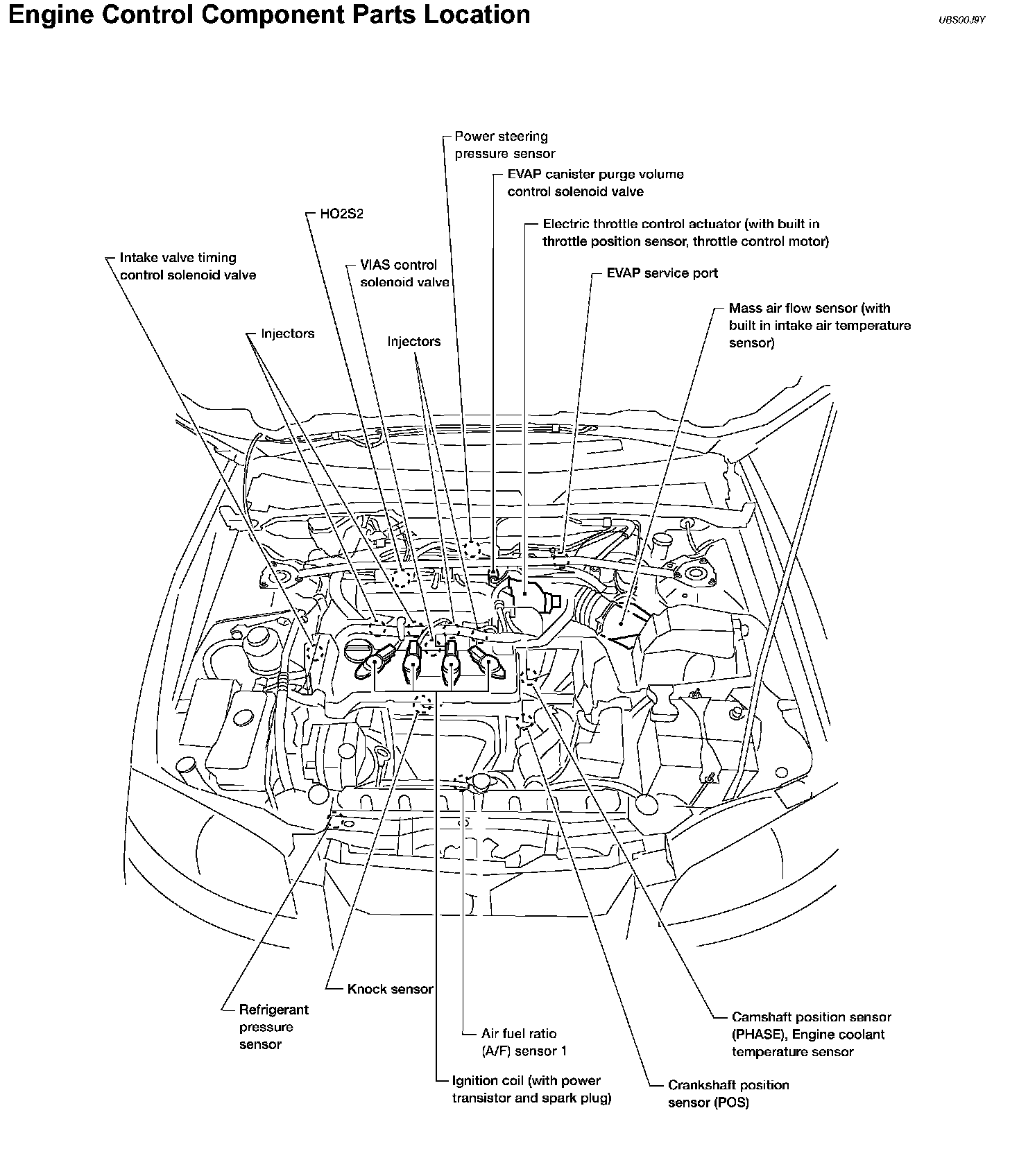 Engine Control Component Parts Location

UBS00J9Y

Power steering pressure sensor

EVAP canister purge volume control solenoid valve

HO2S2

Electric throttle control actuator (with built in throttle position sensor, throttle control motor)

Intake valve timing control solenoid valve

VIAS control solenoid valve

EVAP service port

Mass air flow sensor (with built in intake air temperature sensor)

Injectors

Injectors

Knock sensor

Refrigerant pressure sensor

Air fuel ratio (A/F) sensor 1

Camshaft position sensor (PHASE), Engine coolant temperature sensor

Ignition coil (with power transistor and spark plug)

Crankshaft position sensor (POS)