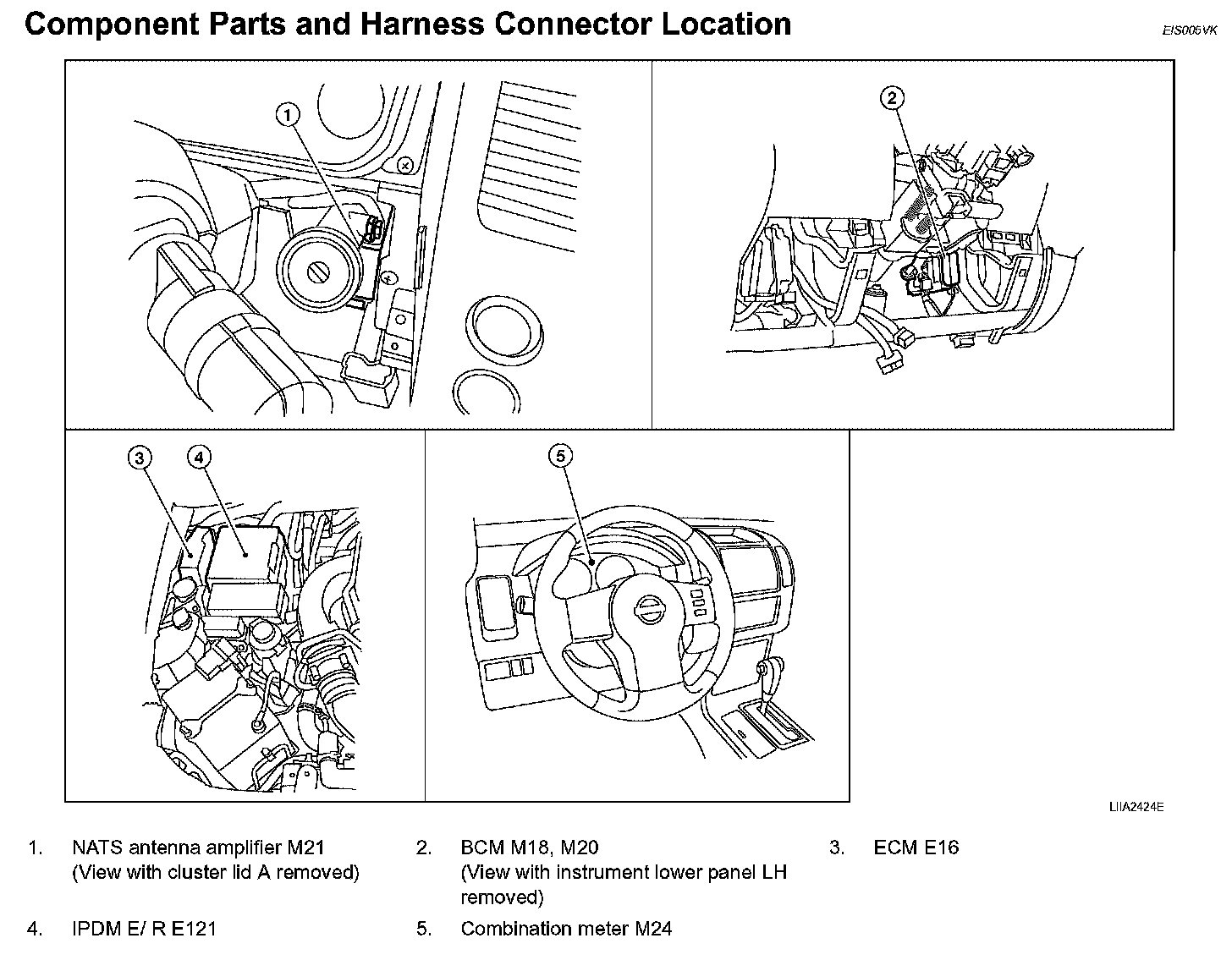 Component Parts and Harness Connector Location

EIS005VK

1

2

3

4

5

LIIA2424E

1. NATS antenna amplifier M21 (View with cluster lid A removed)

2. BCM M18, M20 (View with instrument lower panel LH removed)

3. ECM E16

4. IPDM E/ R E121

5. Combination meter M24