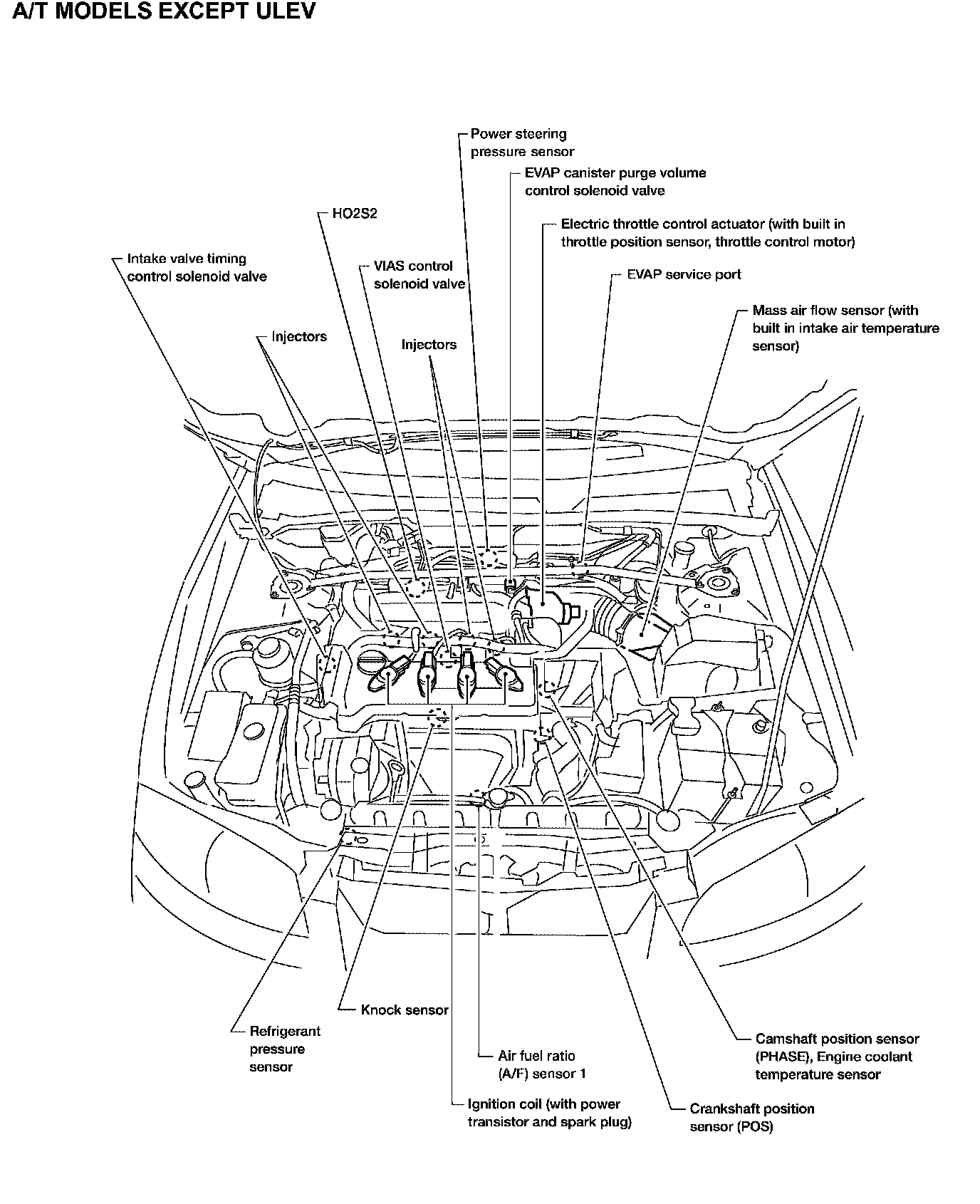 A/T MODELS EXCEPT ULEV

Power steering pressure sensor

EVAP canister purge volume control solenoid valve

HO2S2

Electric throttle control actuator (with built in throttle position sensor, throttle control motor)

Intake valve timing control solenoid valve

VIAS control solenoid valve

EVAP service port

Mass air flow sensor (with built in intake air temperature sensor)

Injectors

Injectors

Knock sensor

Refrigerant pressure sensor

Air fuel ratio (A/F) sensor 1

Camshaft position sensor (PHASE), Engine coolant temperature sensor

Ignition coil (with power transistor and spark plug)

Crankshaft position sensor (POS)