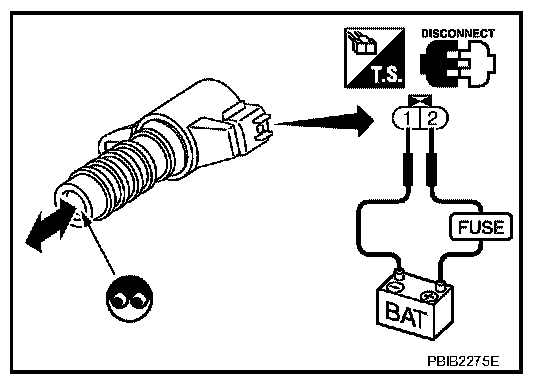 T.S.

DISCONNECT

1 2

FUSE

BAT

PBIB2275E