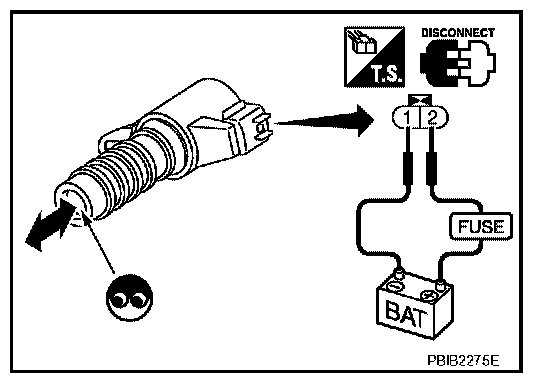 T.S.
DISCONNECT
1
2
FUSE
BAT
PBIB2275E