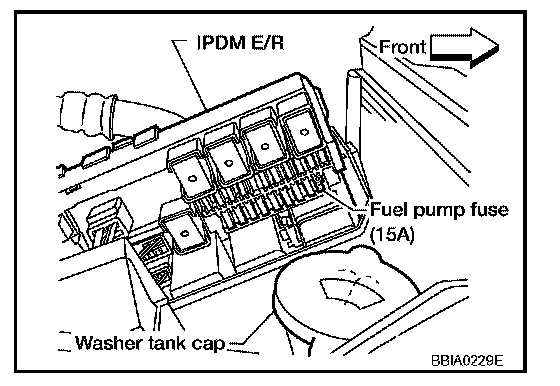 IPDM E/R

Front

Fuel pump fuse (15A)

Washer tank cap

BBIA0229E